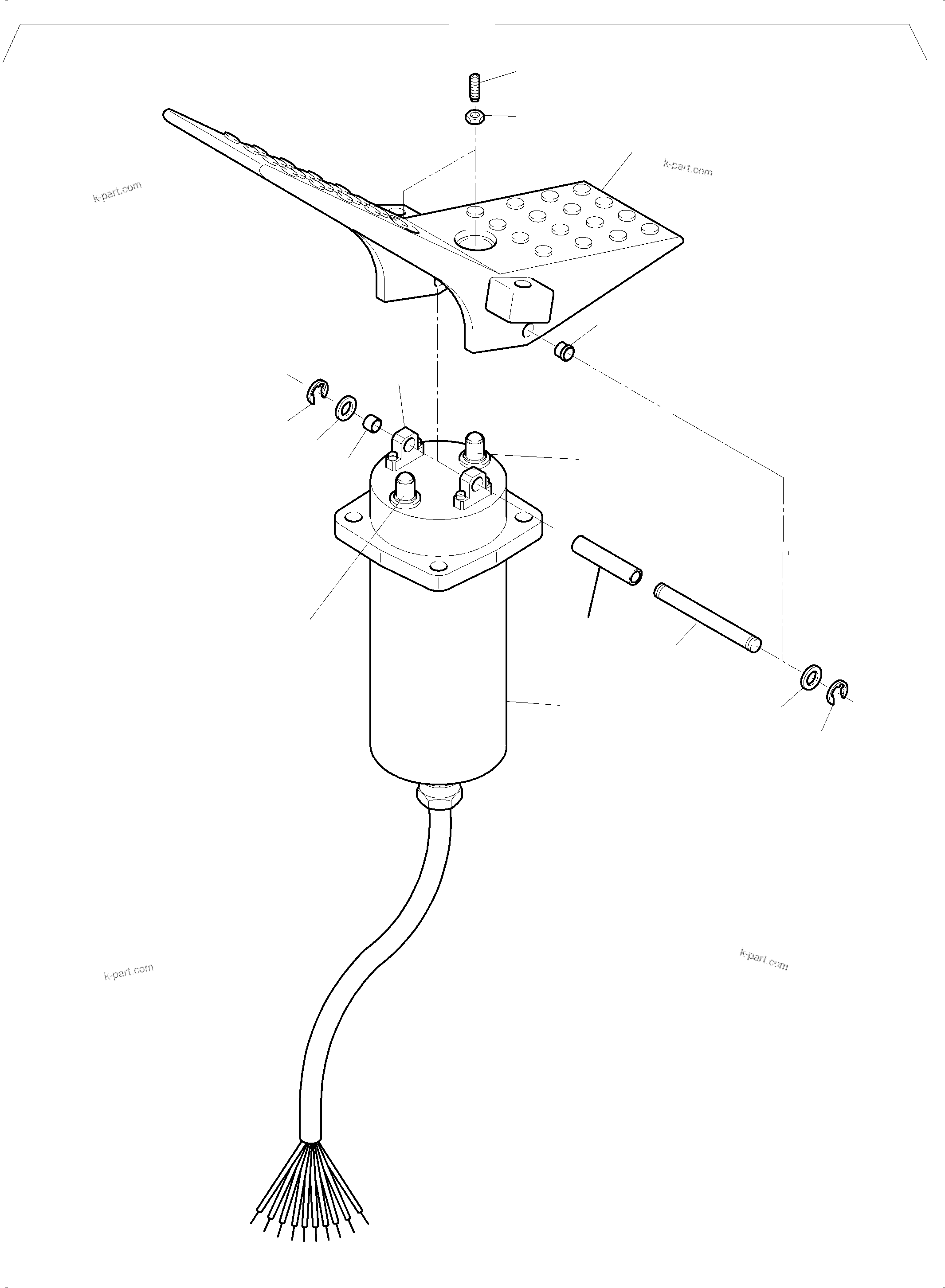 k-part.com

k-part.com

k-part.com

k-part.com