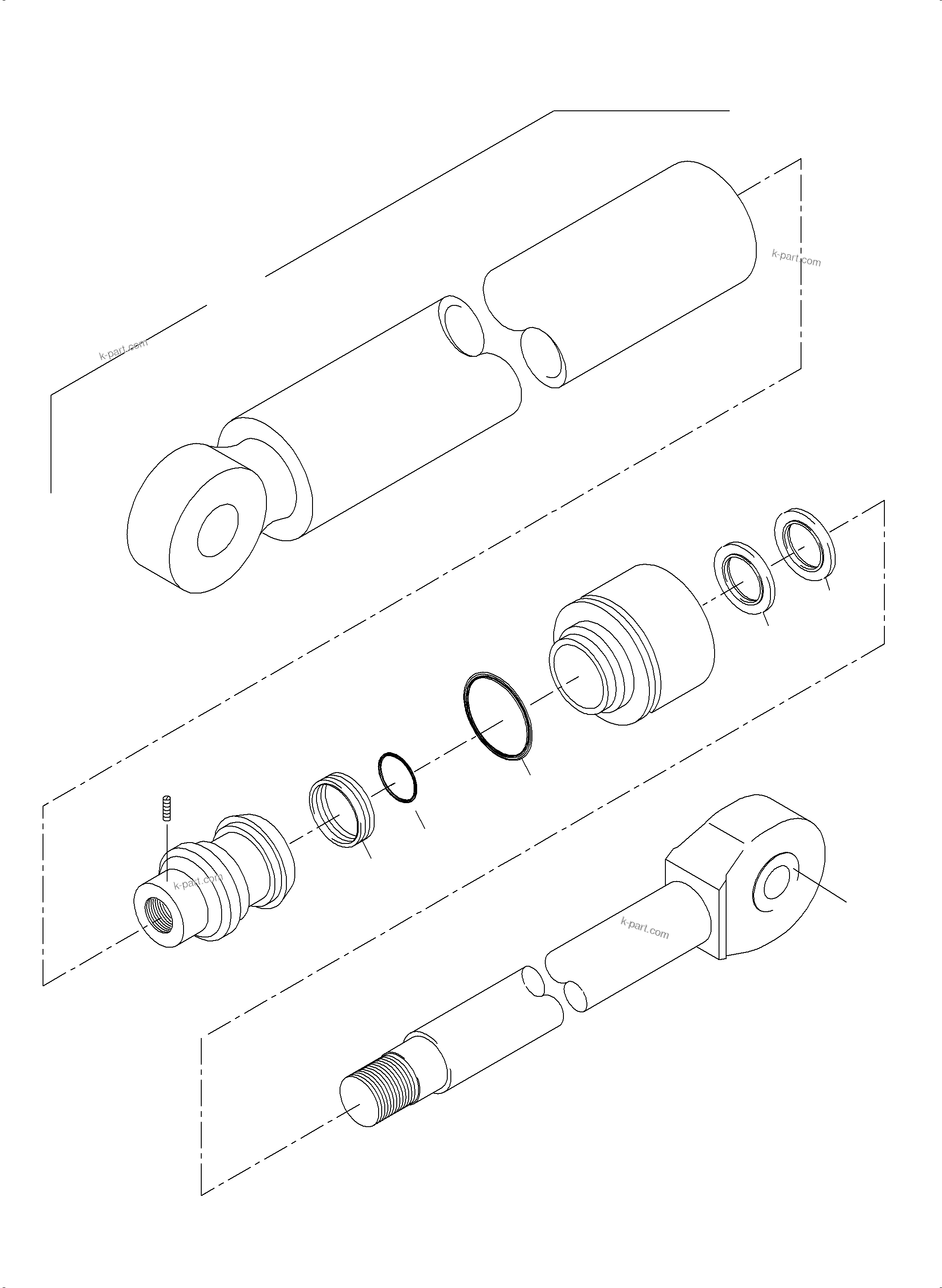 k-part.com

k-part.com

k-part.com

k-part.com