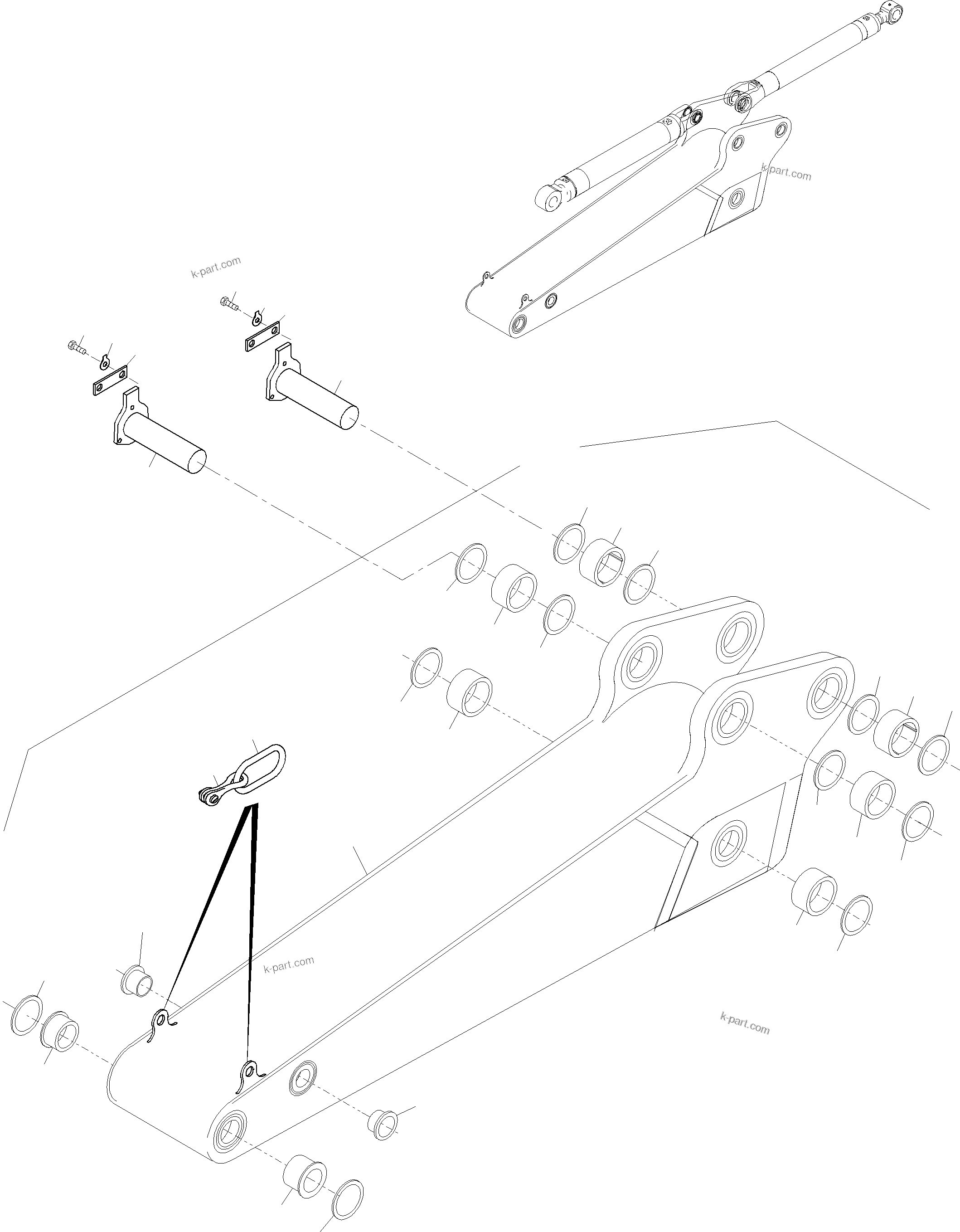 k-part.com

k-part.com

k-part.com

k-part.com