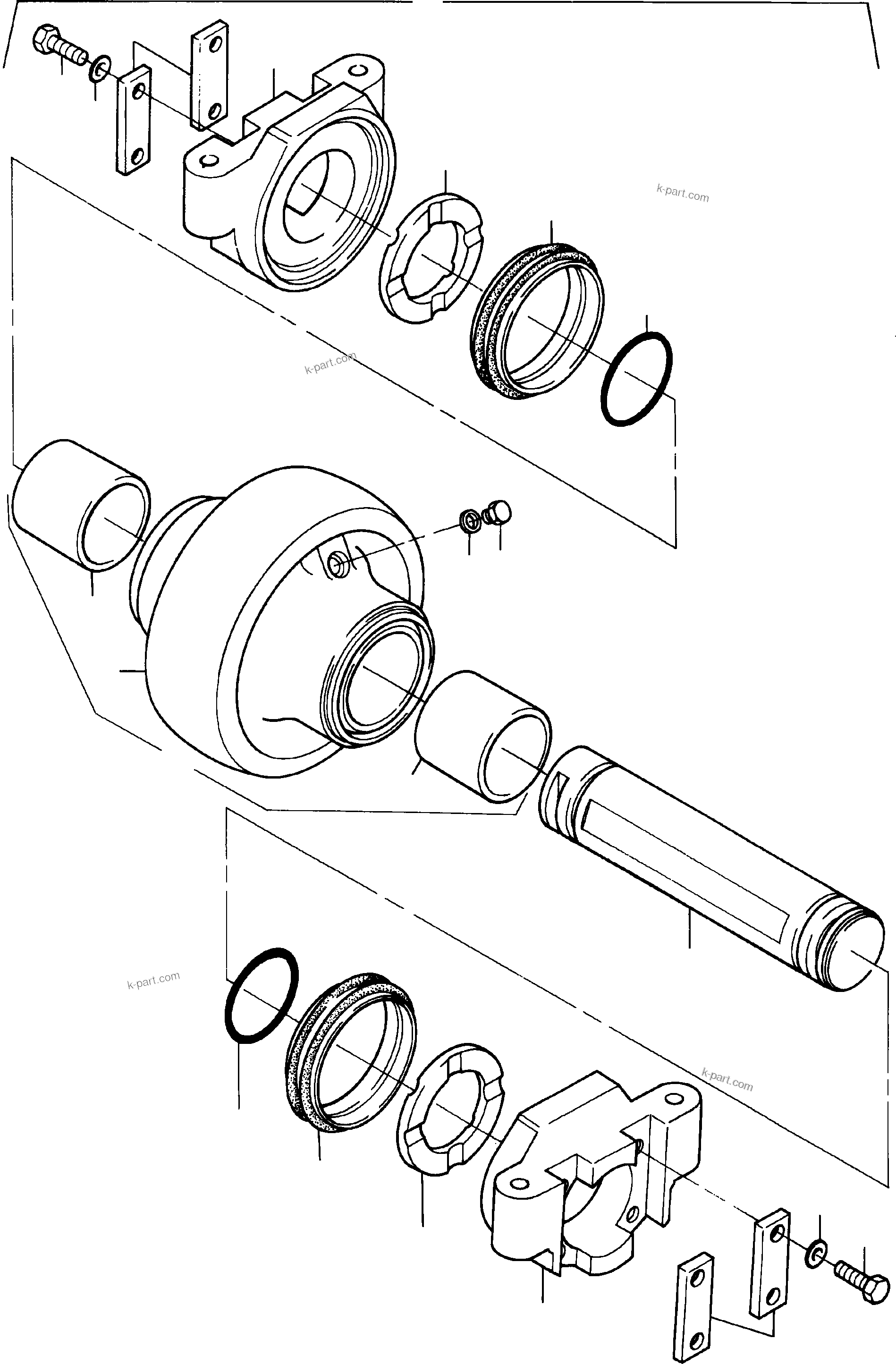 k-part.com

k-part.com

k-part.com

k-part.com