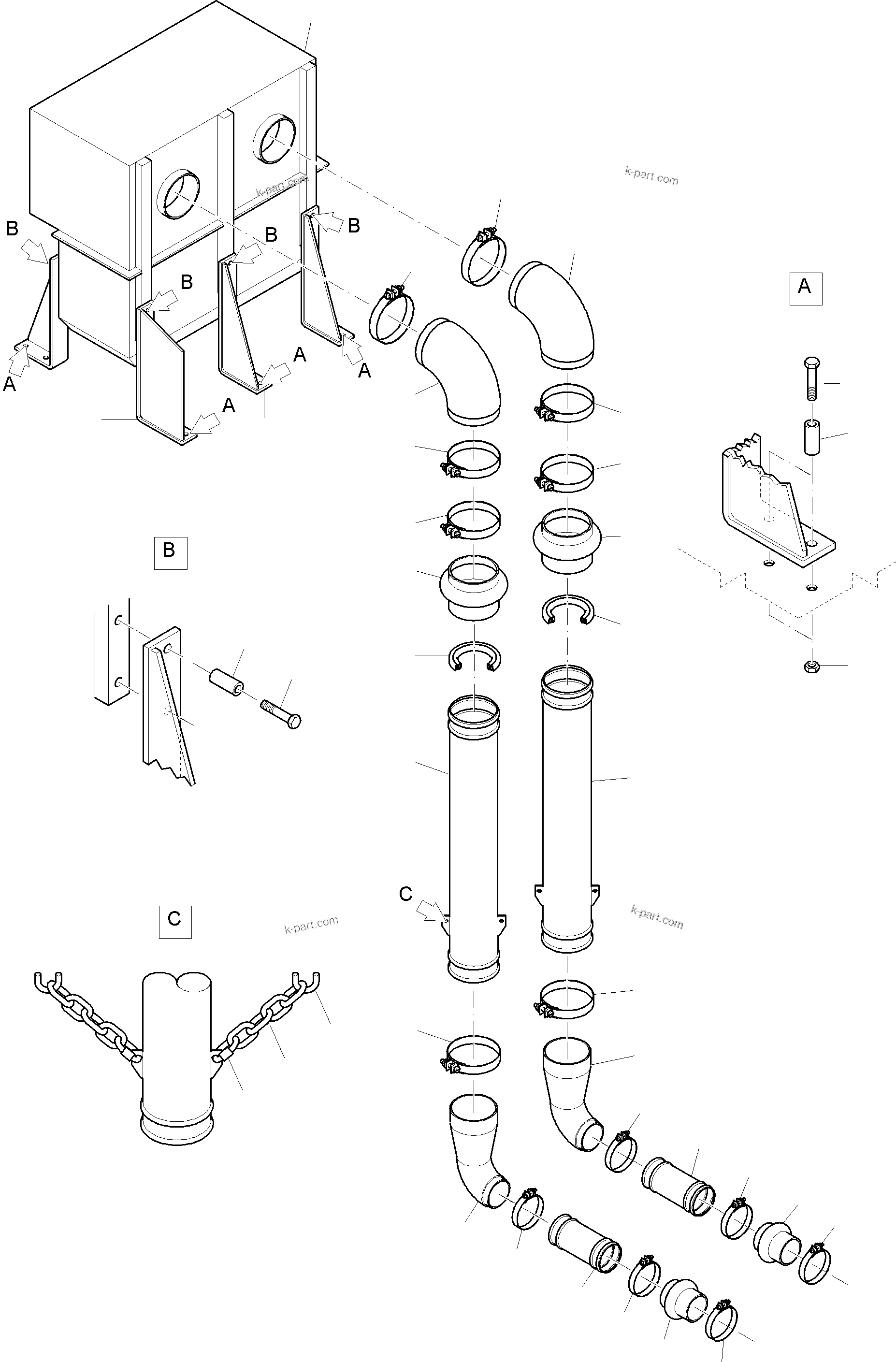 k-part.com
k-part.com
B
B
B
B
A
A
A
A
A
B
C
C
k-part.com
k-part.com