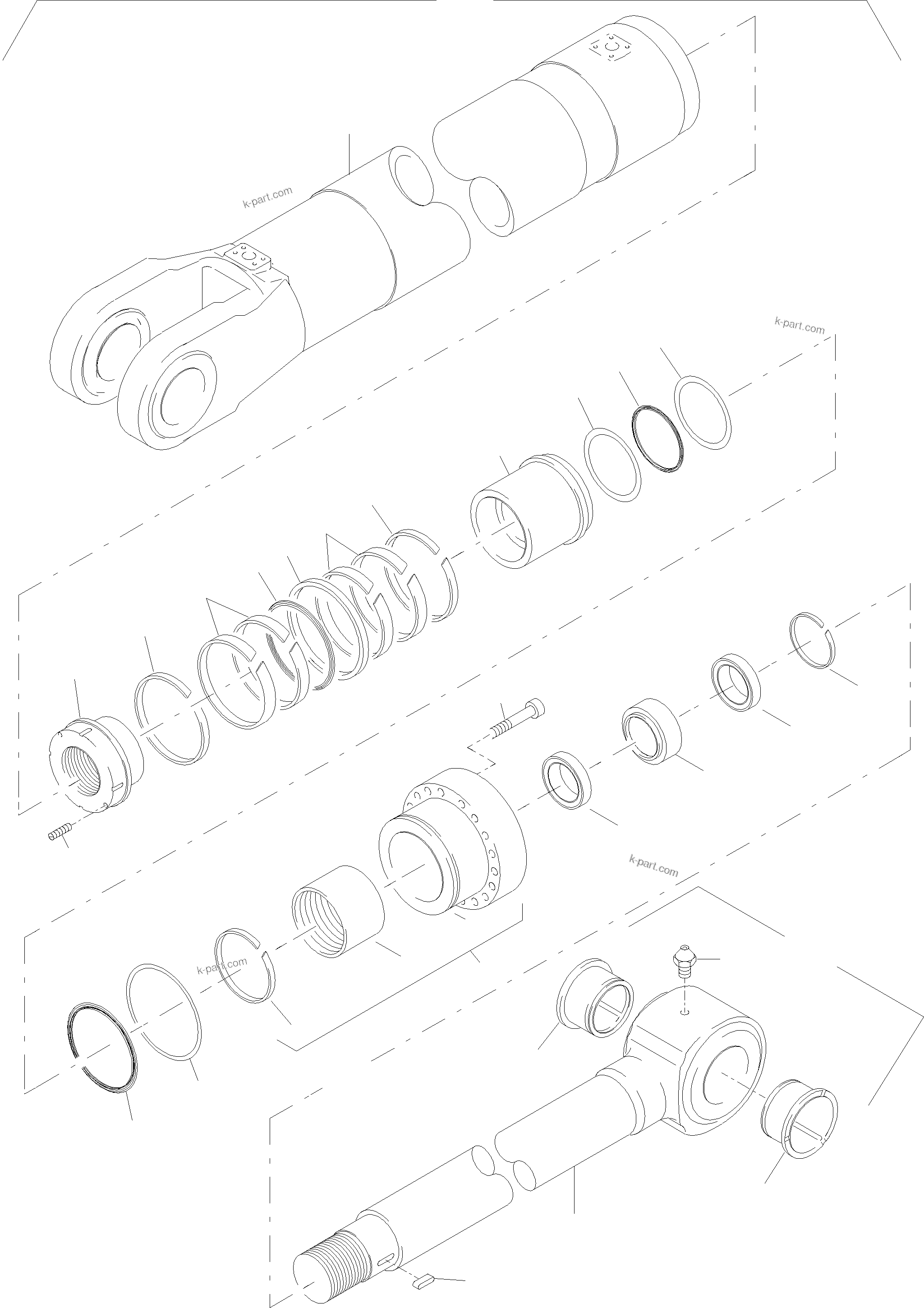 k-part.com

k-part.com

k-part.com

k-part.com