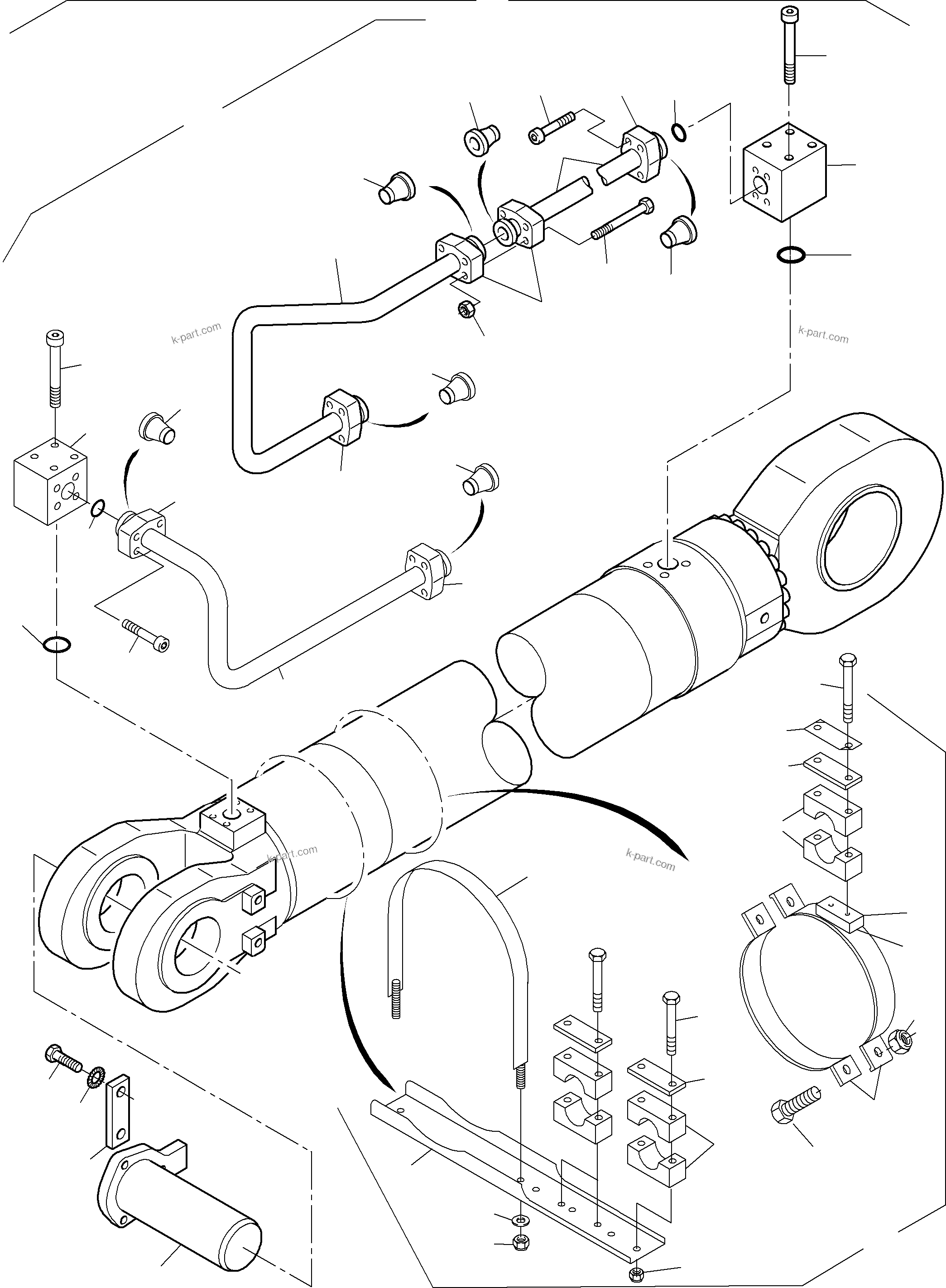 k-part.com

k-part.com

k-part.com

k-part.com