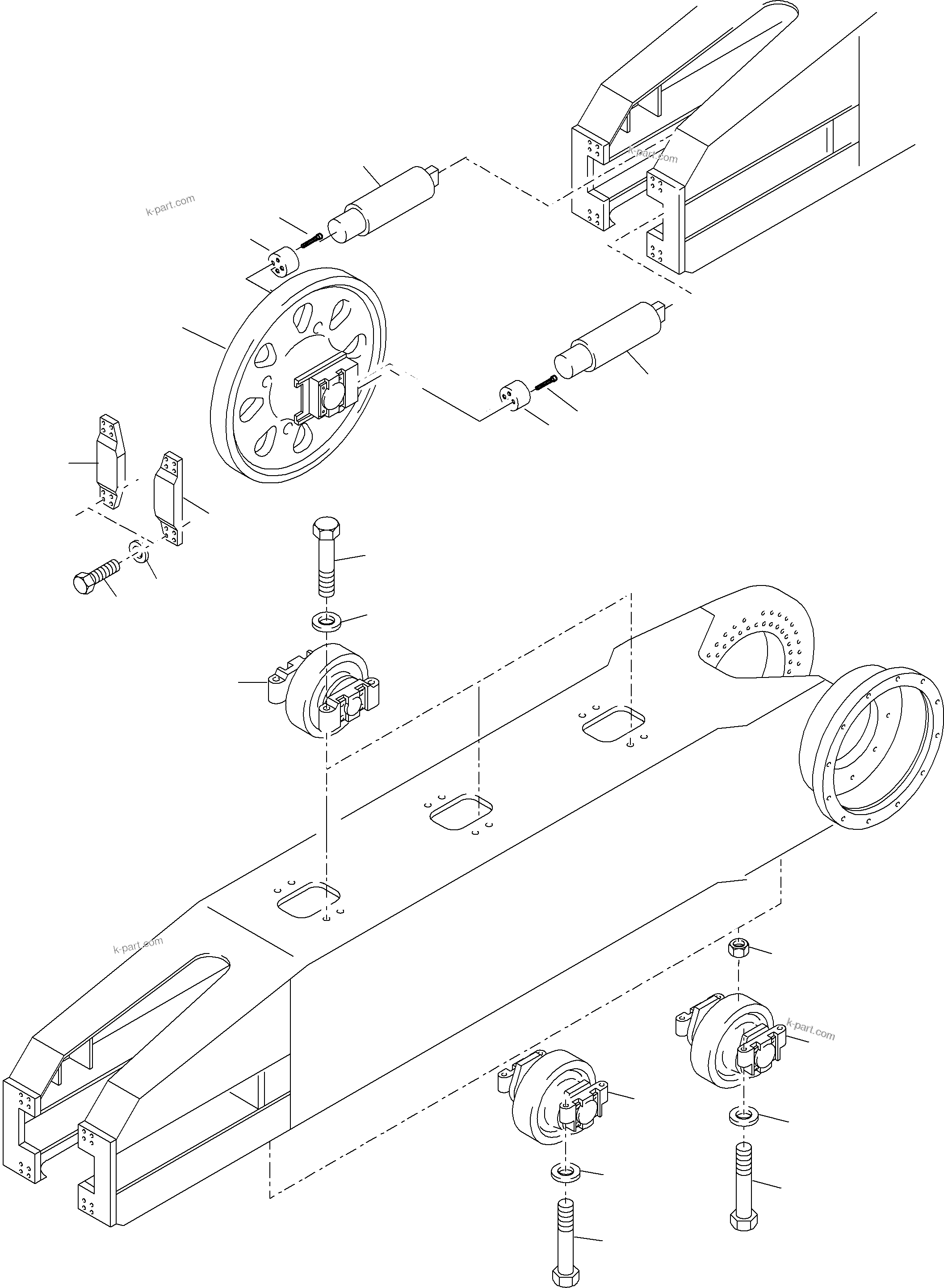 k-part.com

k-part.com

k-part.com

k-part.com