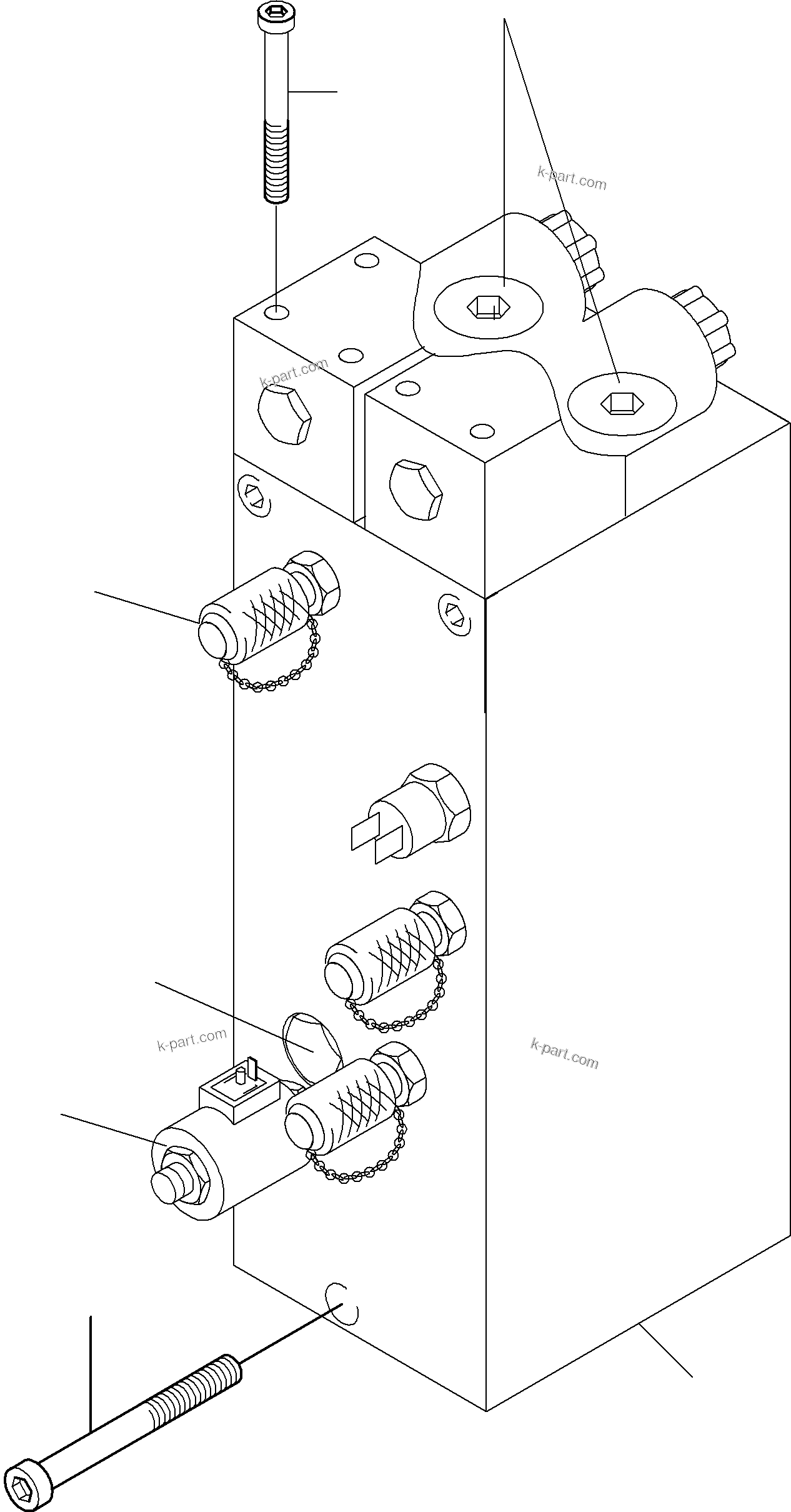 k-part.com

k-part.com

k-part.com

k-part.com