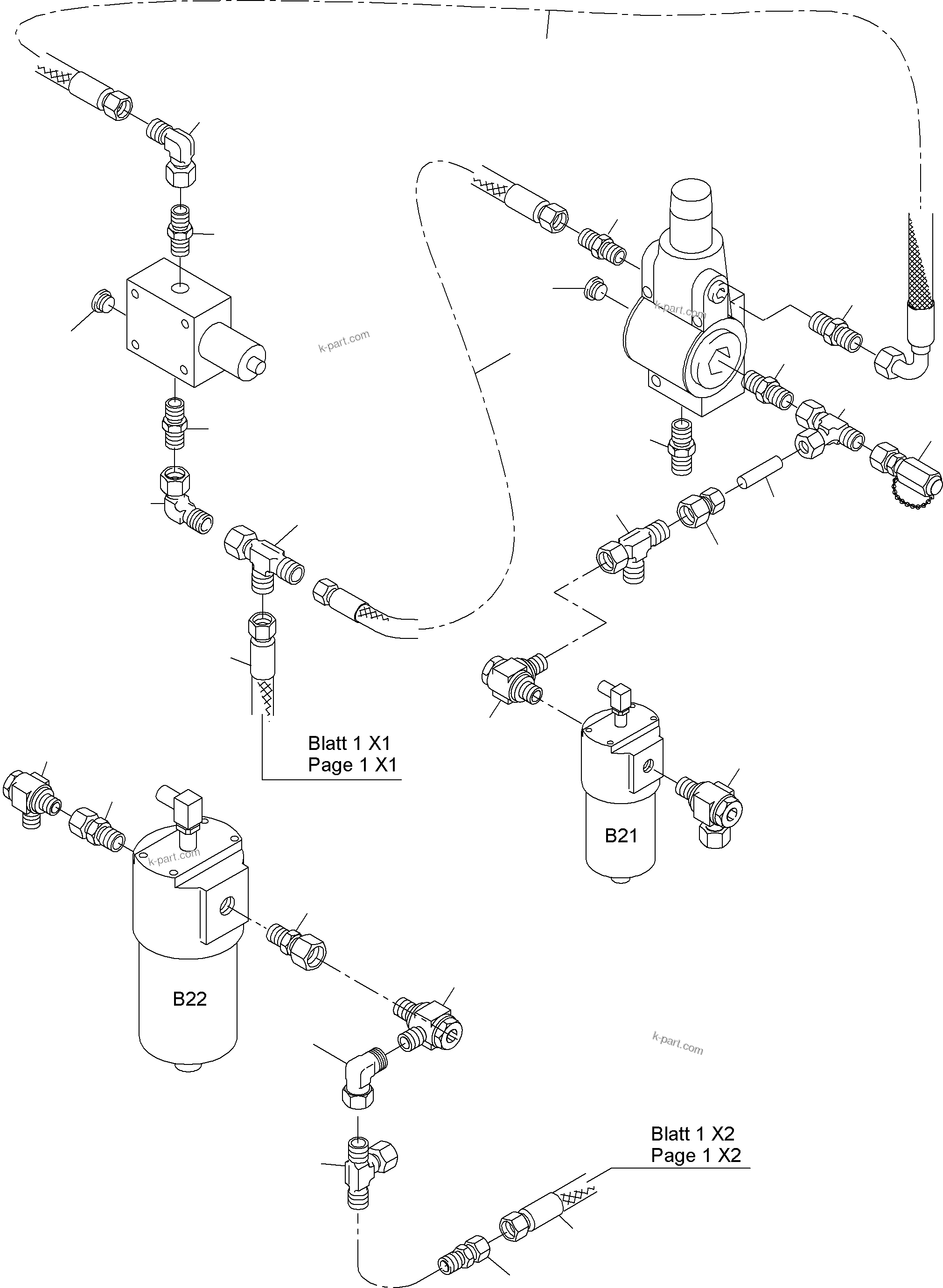 k-part.com

k-part.com

Blatt 1 X1
Page 1 X1

B21

k-part.com

B22

k-part.com

Blatt 1 X2
Page 1 X2