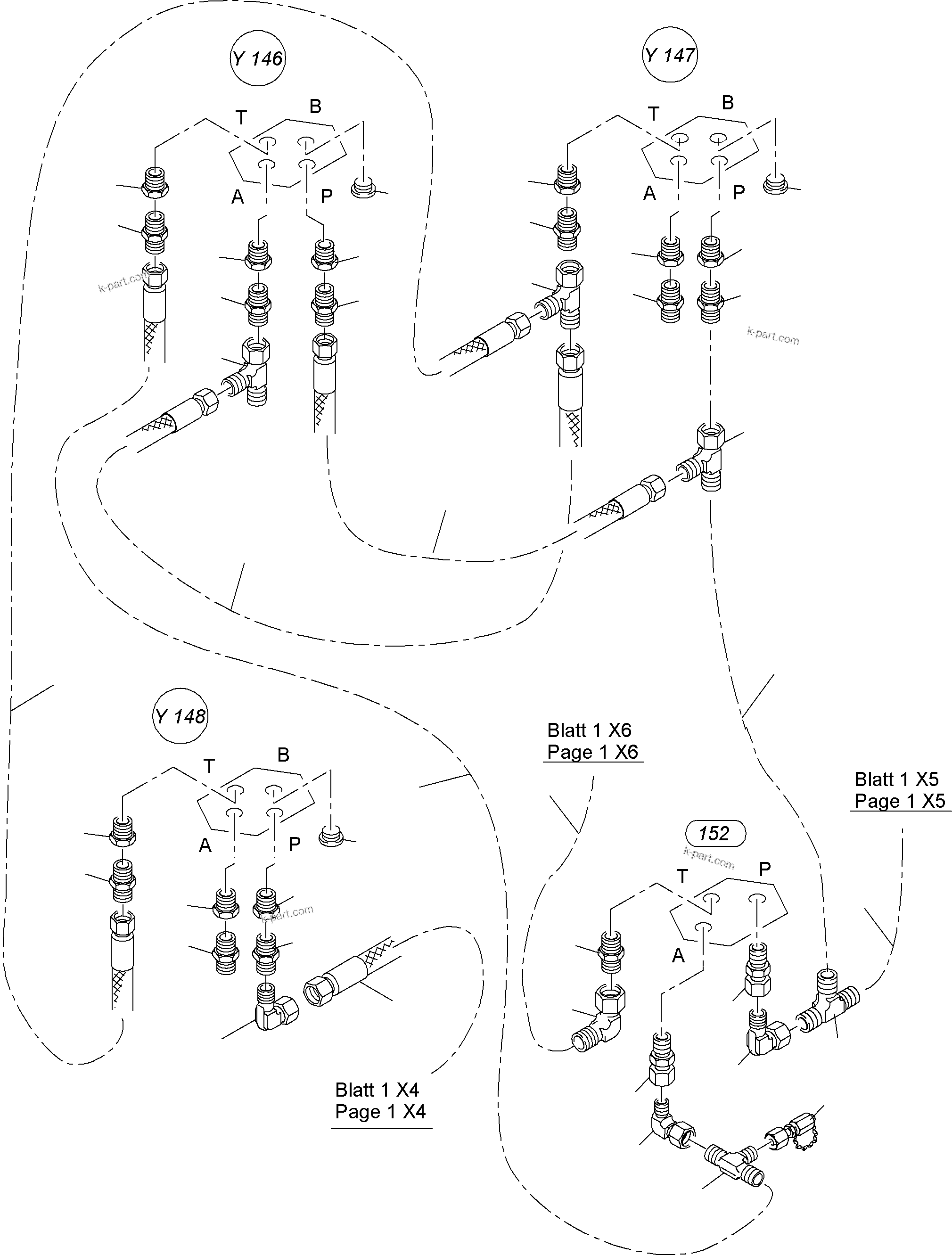 Y 146

T B

A P

k-part.com

Y 147

T B

A P

k-part.com

Y 148

T B

A P

k-part.com

Blatt 1 X6
Page 1 X6

Blatt 1 X5
Page 1 X5

152

k-part.com

T P

A

Blatt 1 X4
Page 1 X4