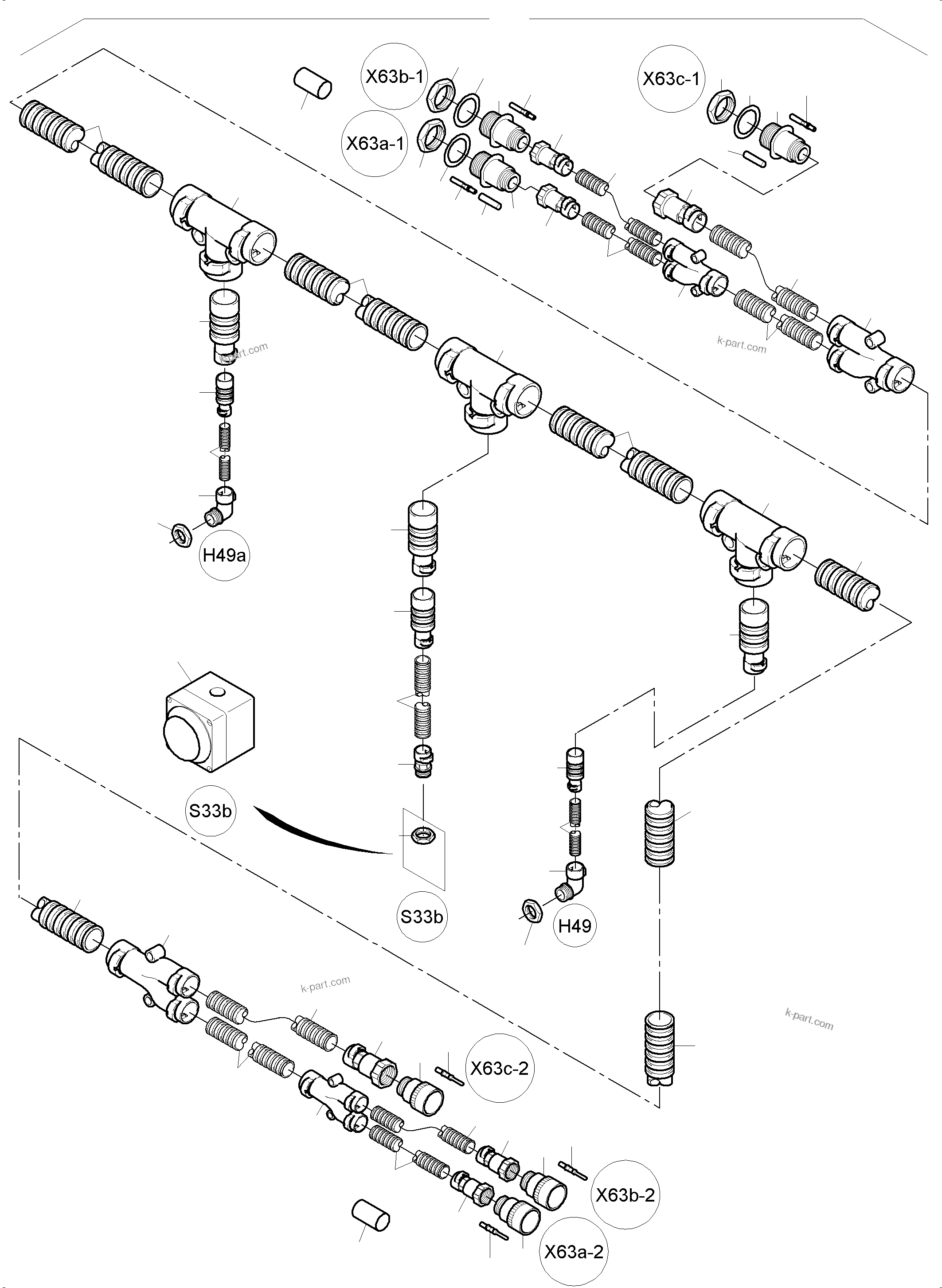 X63b-1

X63c-1

X63a-1

k-part.com

k-part.com

H49a

S33b

S33b

H49

k-part.com

k-part.com

X63c-2

X63b-2

X63a-2