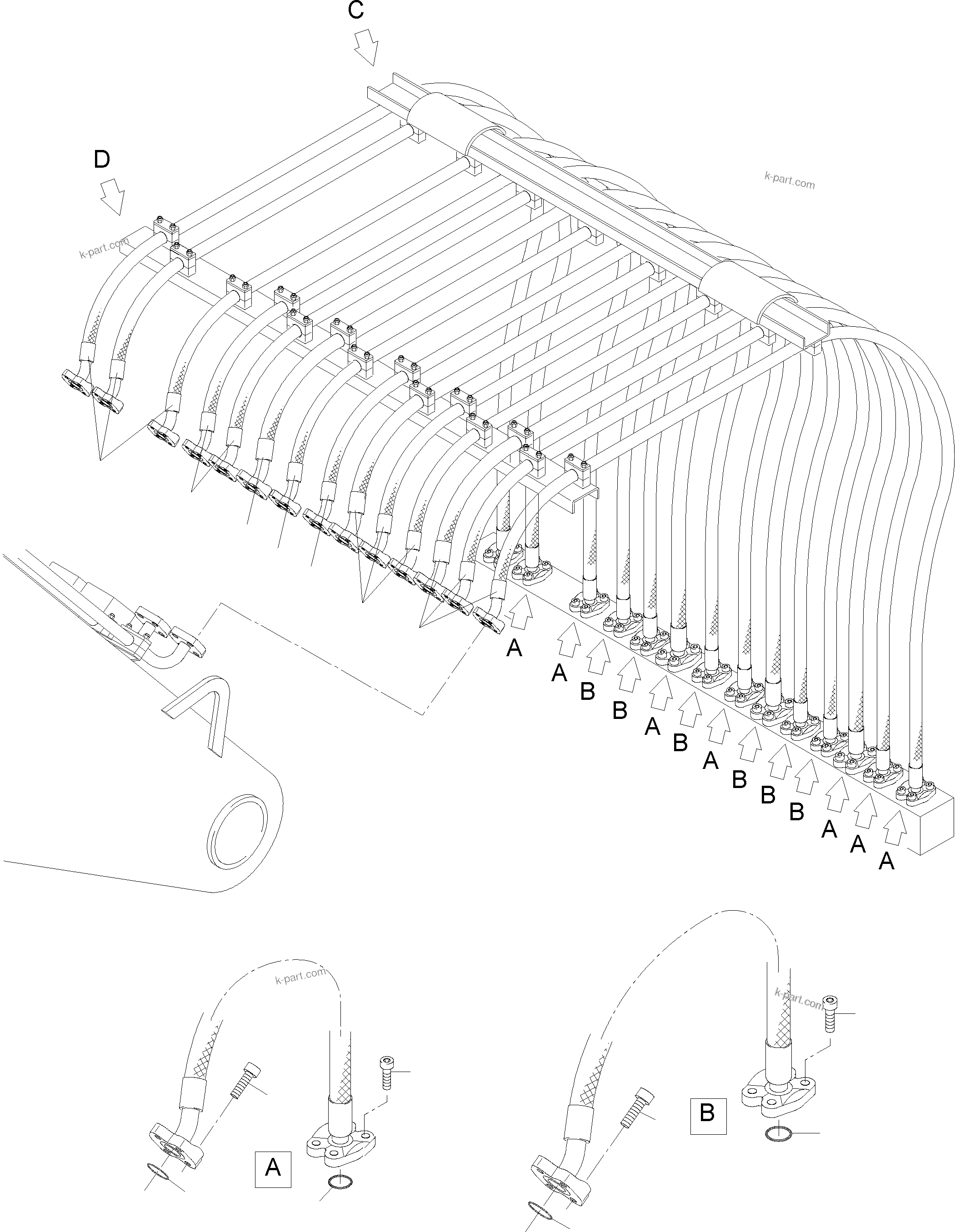 C

D

k-part.com

k-part.com

A

A B B A B A B B B A A A

k-part.com

k-part.com

A

B