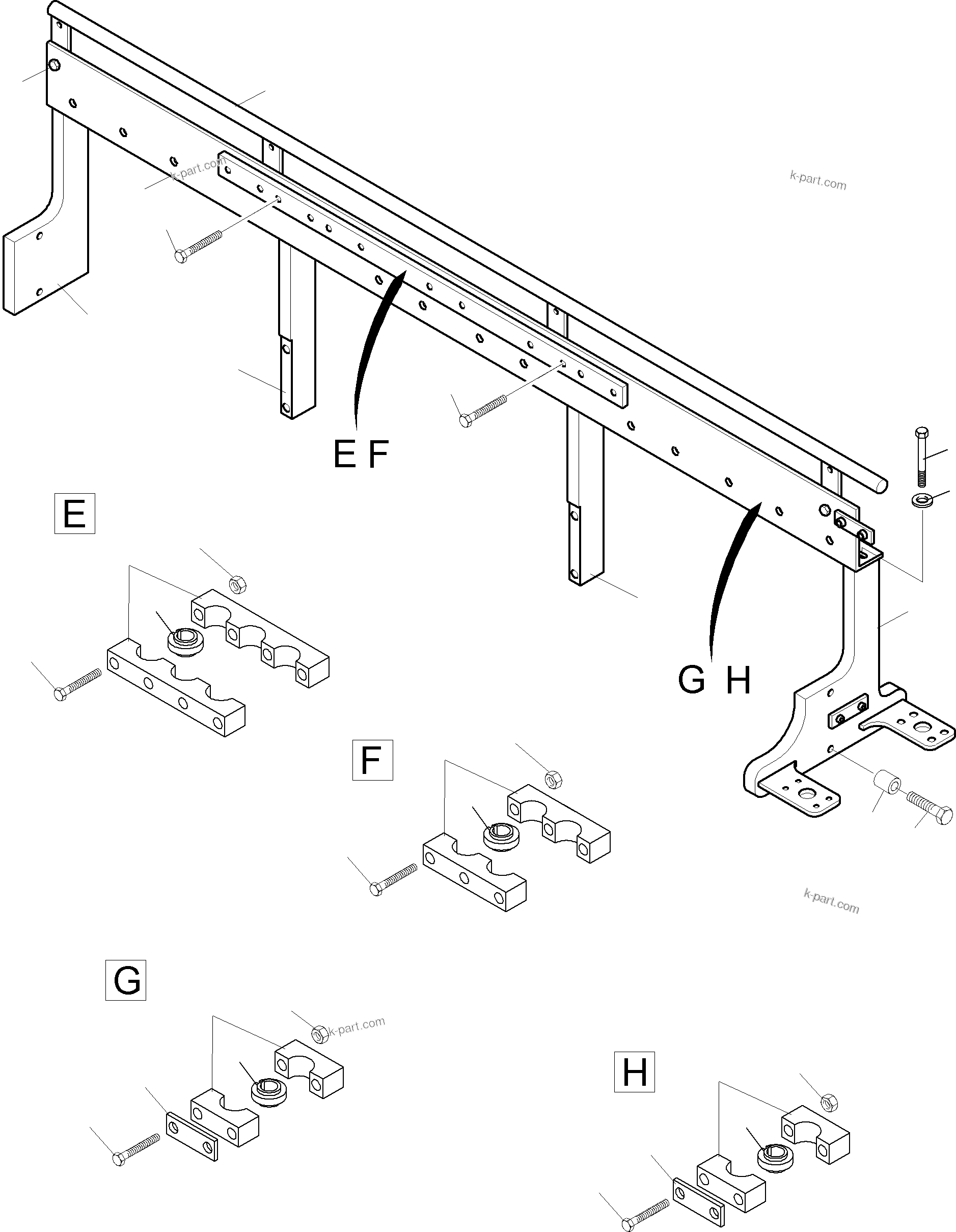 k-part.com

k-part.com

E F

E

G H

F

k-part.com

G

k-part.com

H