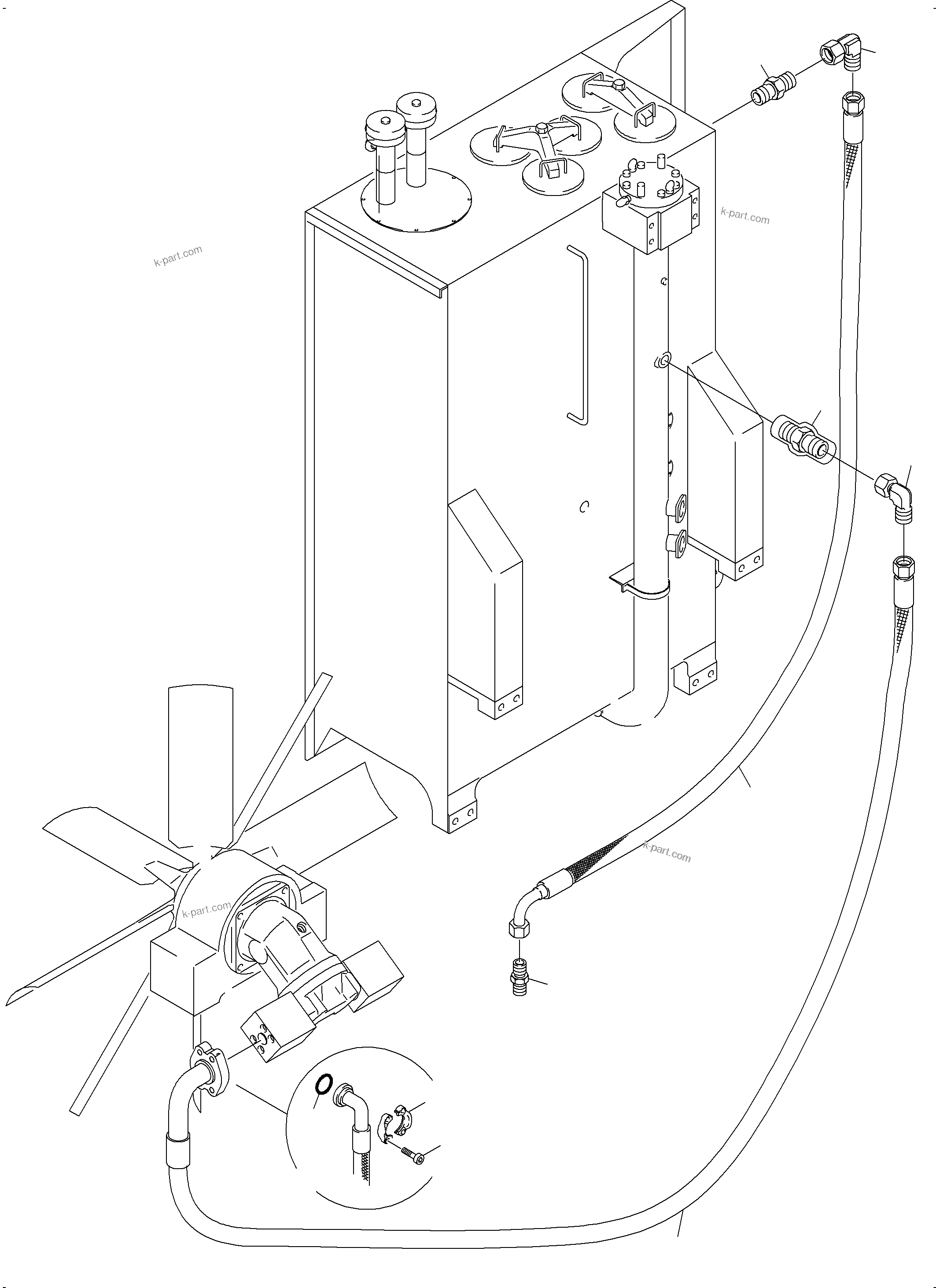 k-part.com

k-part.com

k-part.com

k-part.com