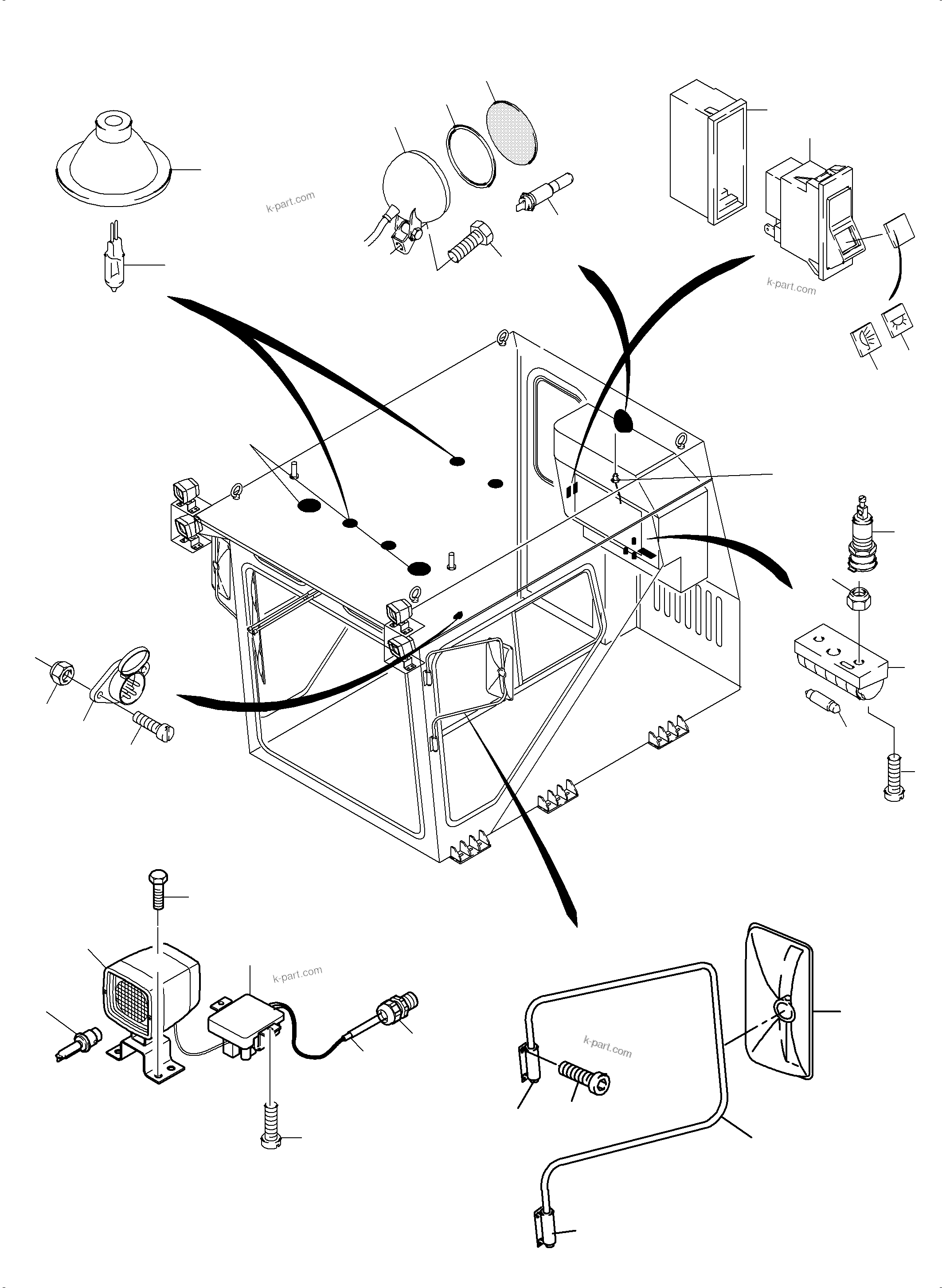 k-part.com

k-part.com

k-part.com

k-part.com