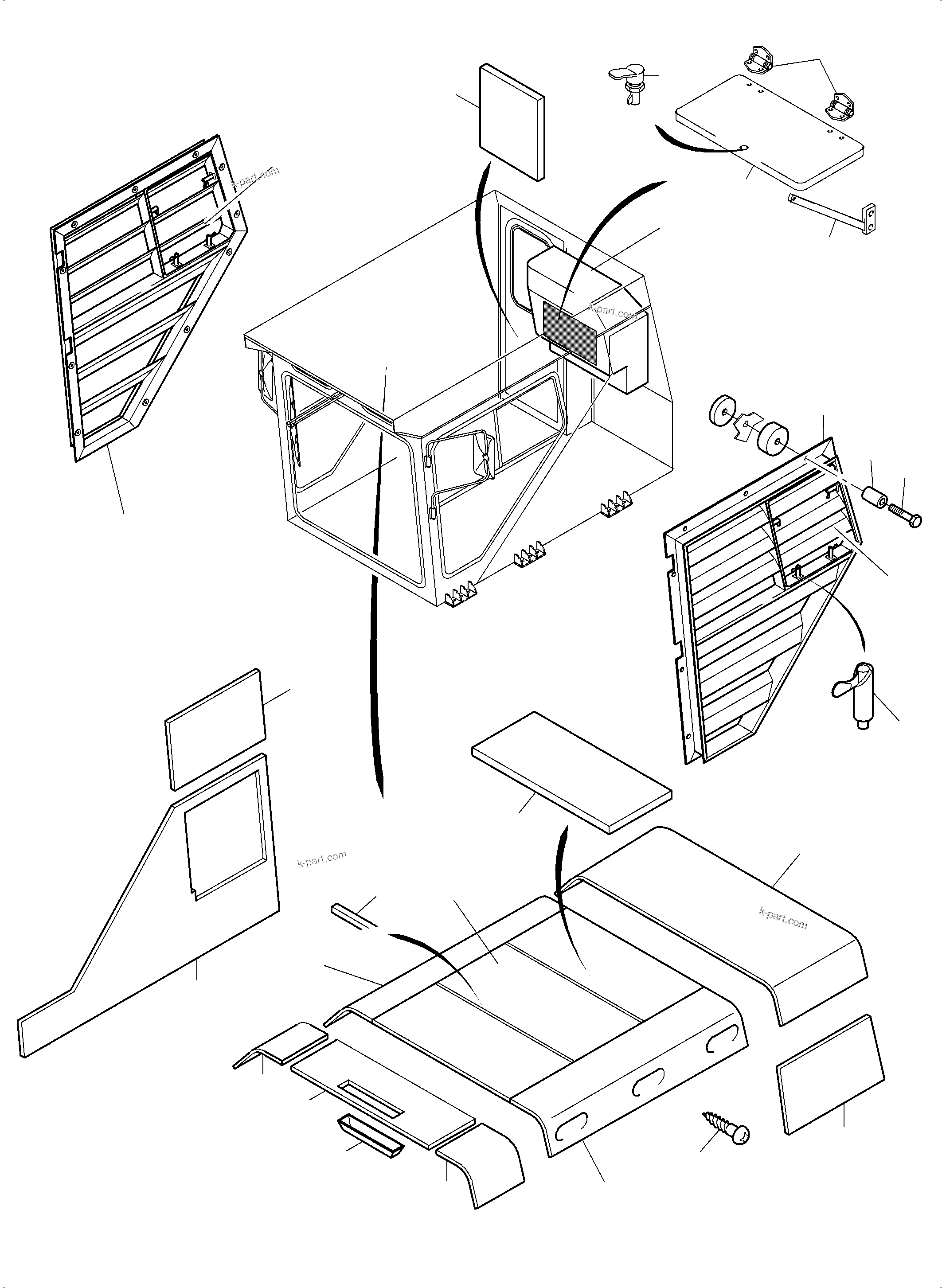 k-part.com

k-part.com

k-part.com

k-part.com