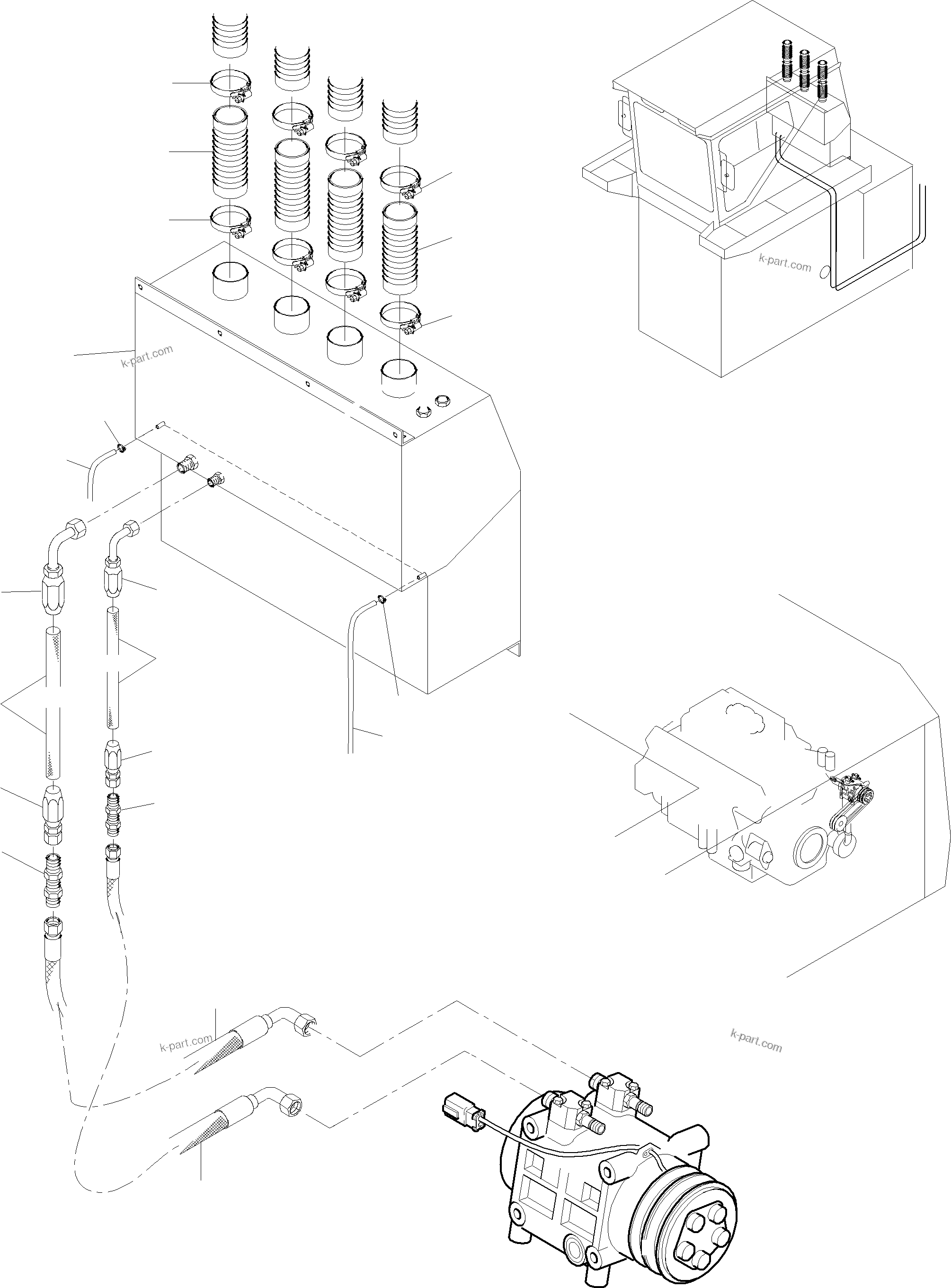 k-part.com

k-part.com

k-part.com

k-part.com