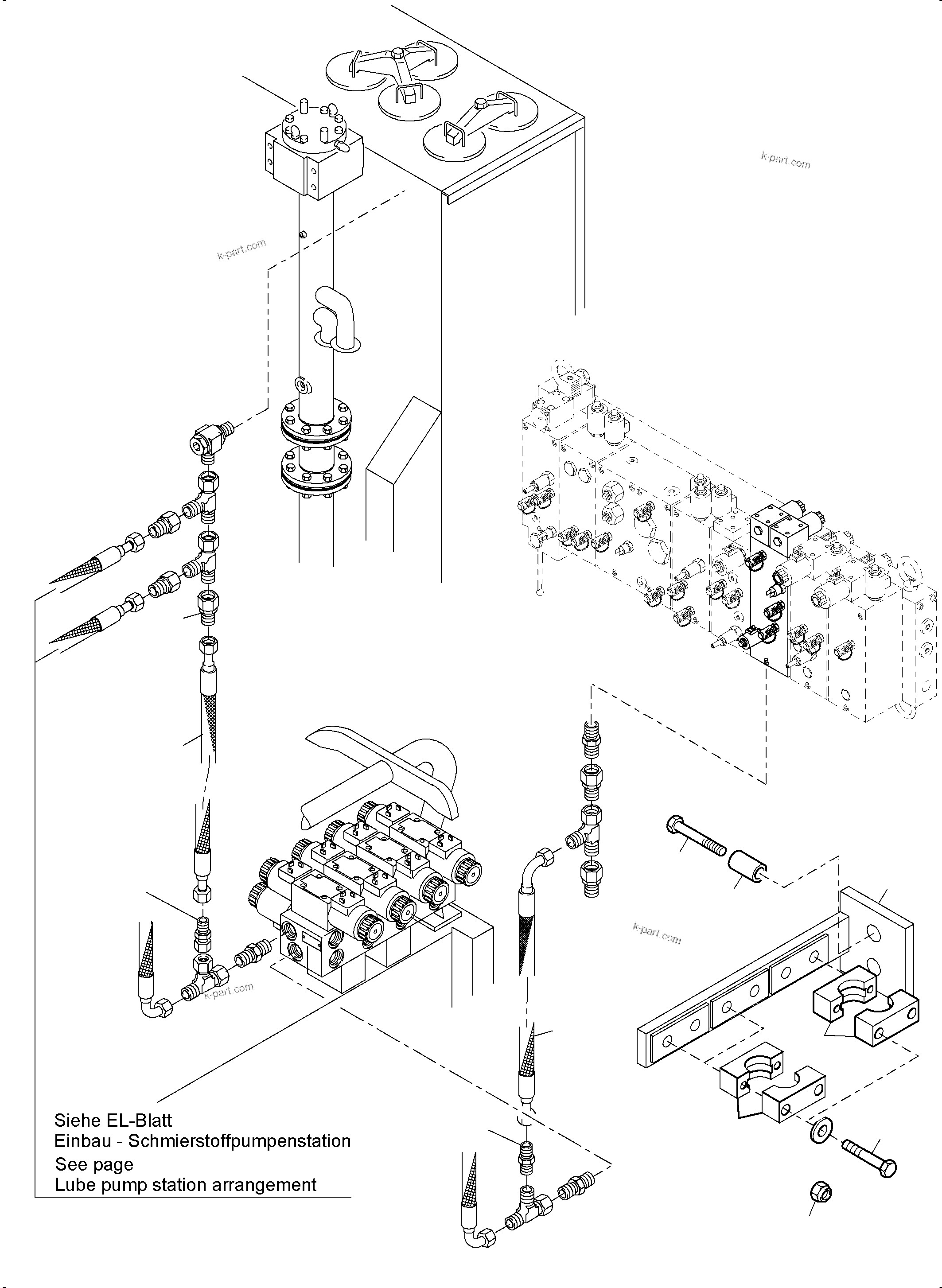 k-part.com

k-part.com

k-part.com

k-part.com

Siehe EL-Blatt
Einbau - Schmierstoffpumpenstation
See page
Lube pump station arrangement