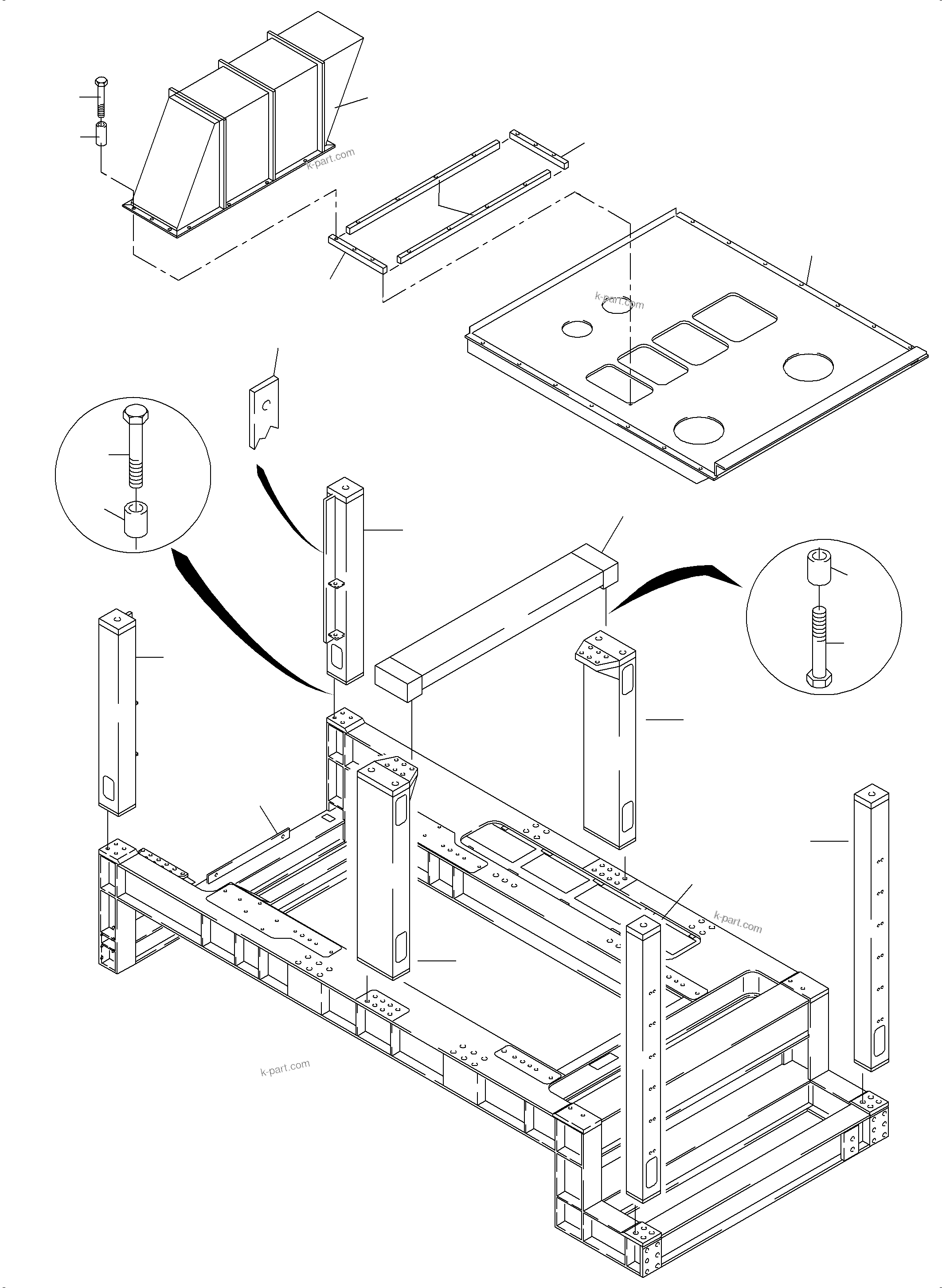 k-part.com

k-part.com

k-part.com

k-part.com