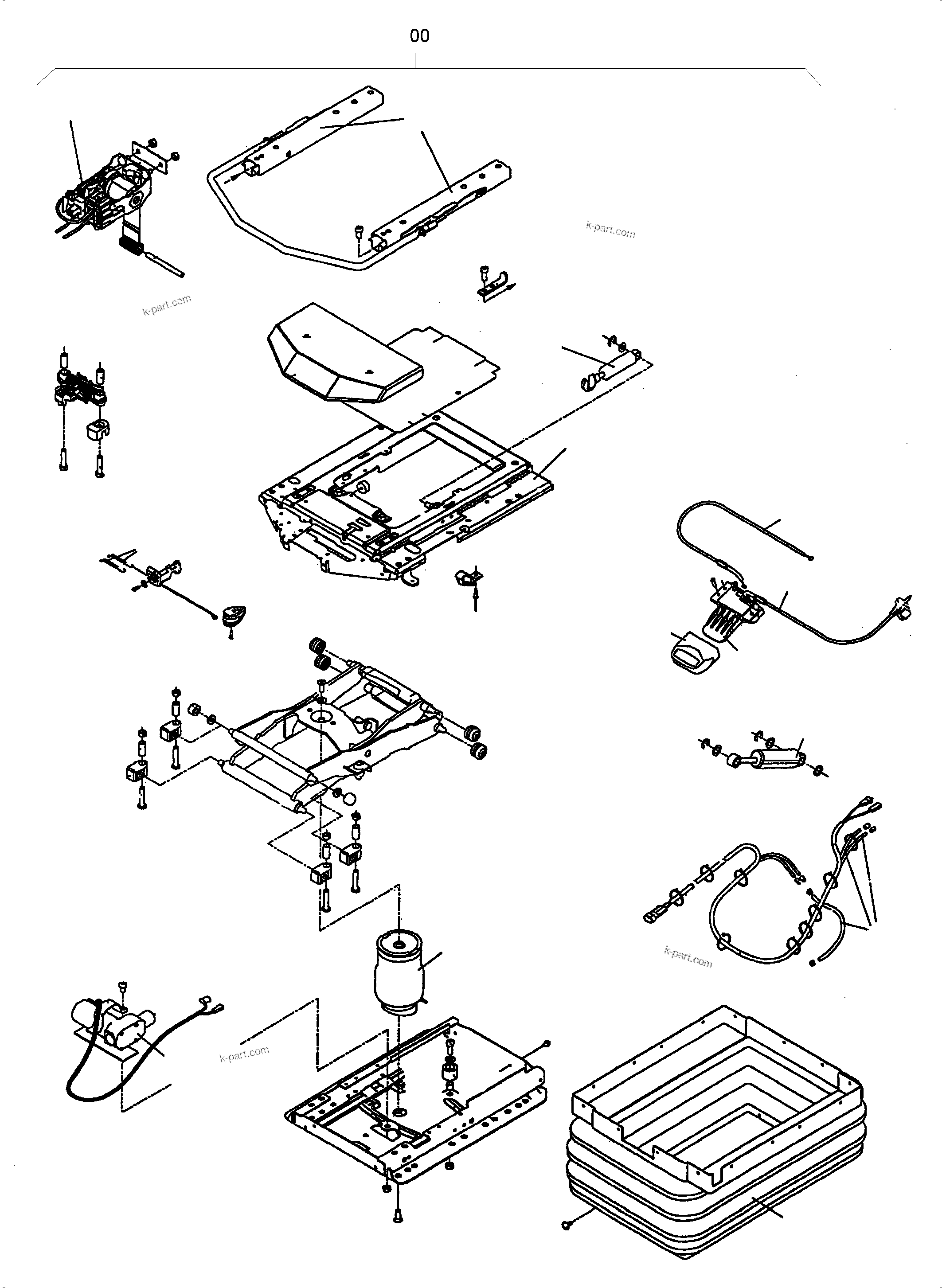 00

k-part.com

k-part.com

k-part.com

k-part.com