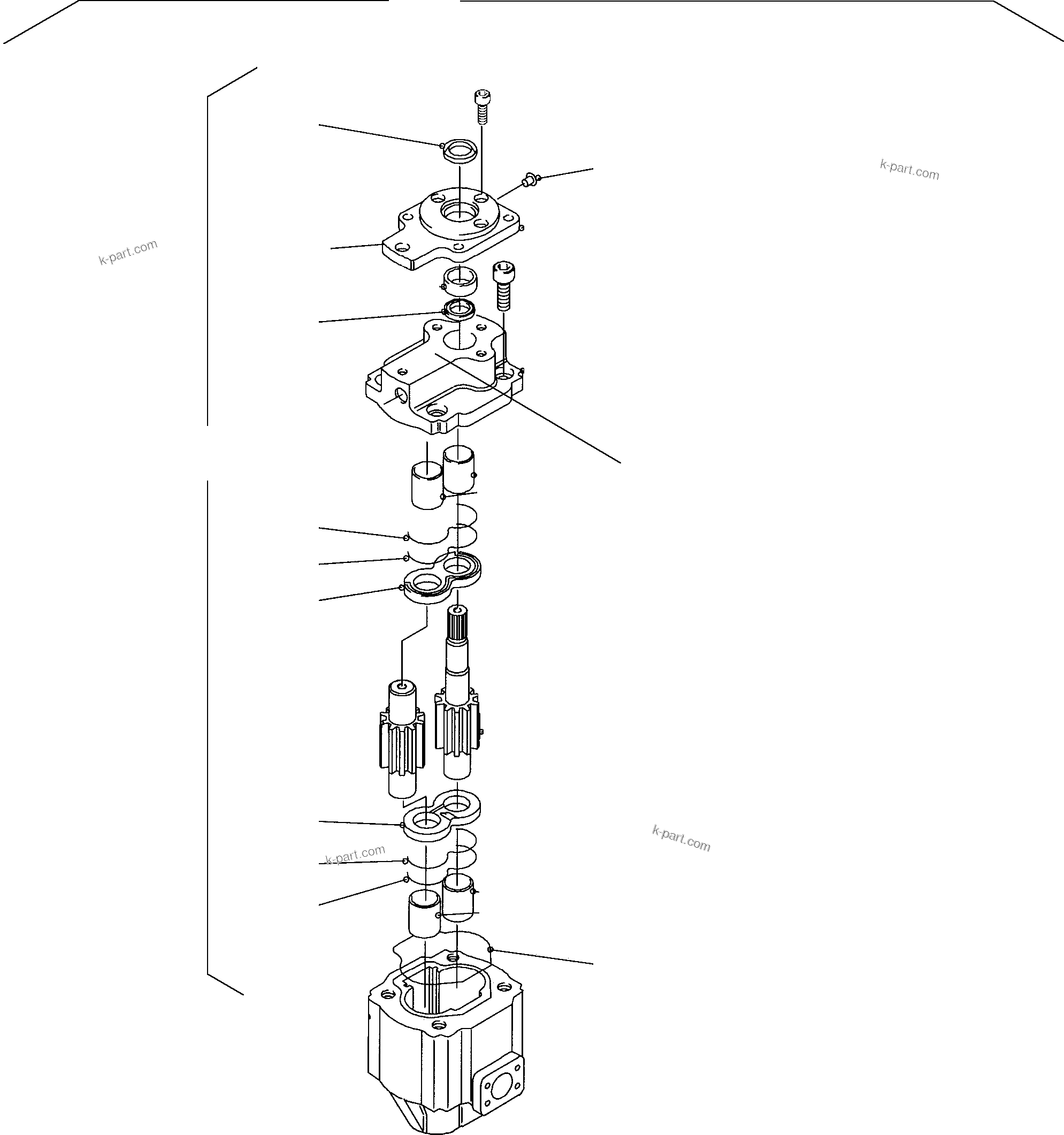 k-part.com

k-part.com

k-part.com

k-part.com