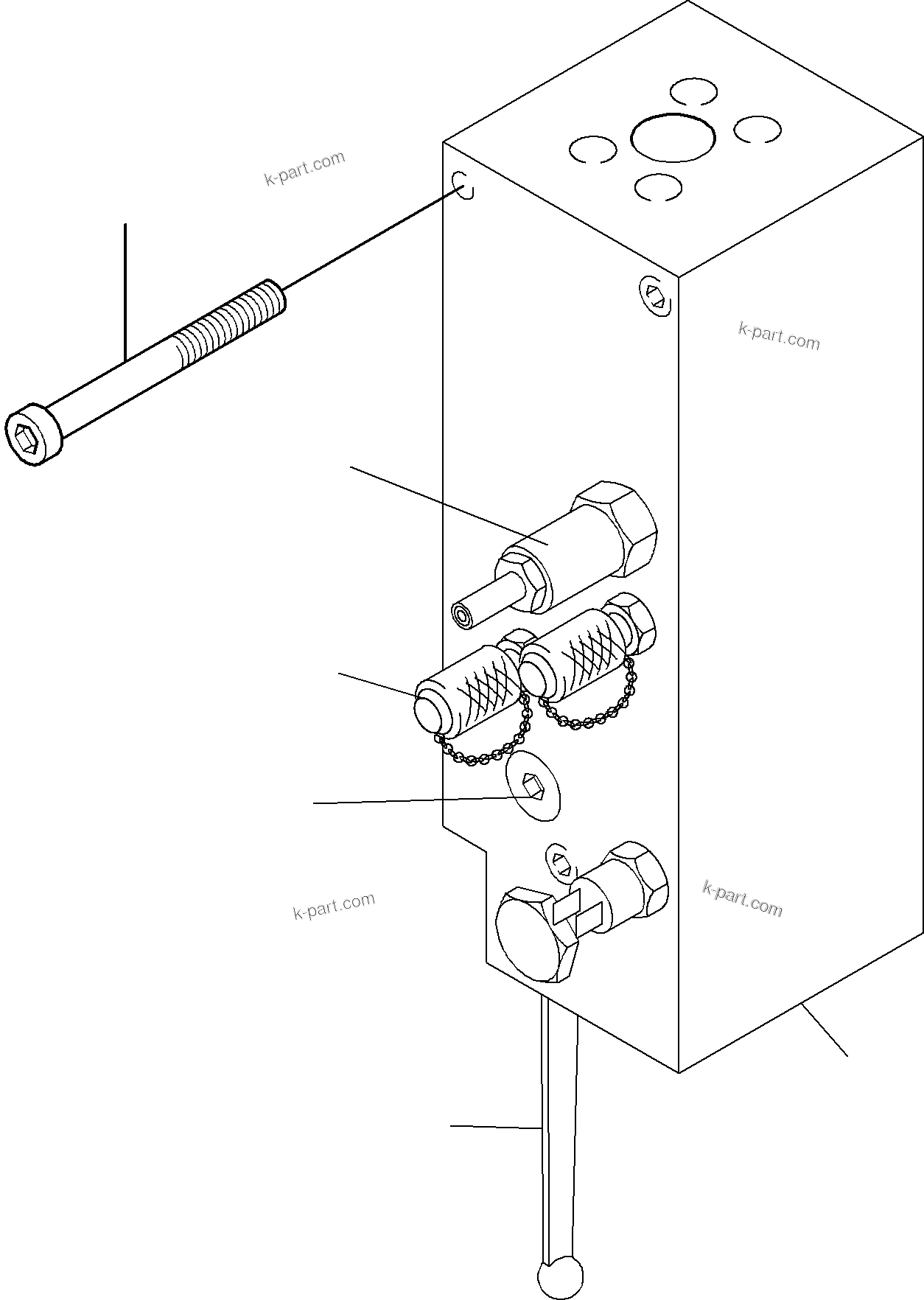 k-part.com

k-part.com

k-part.com

k-part.com