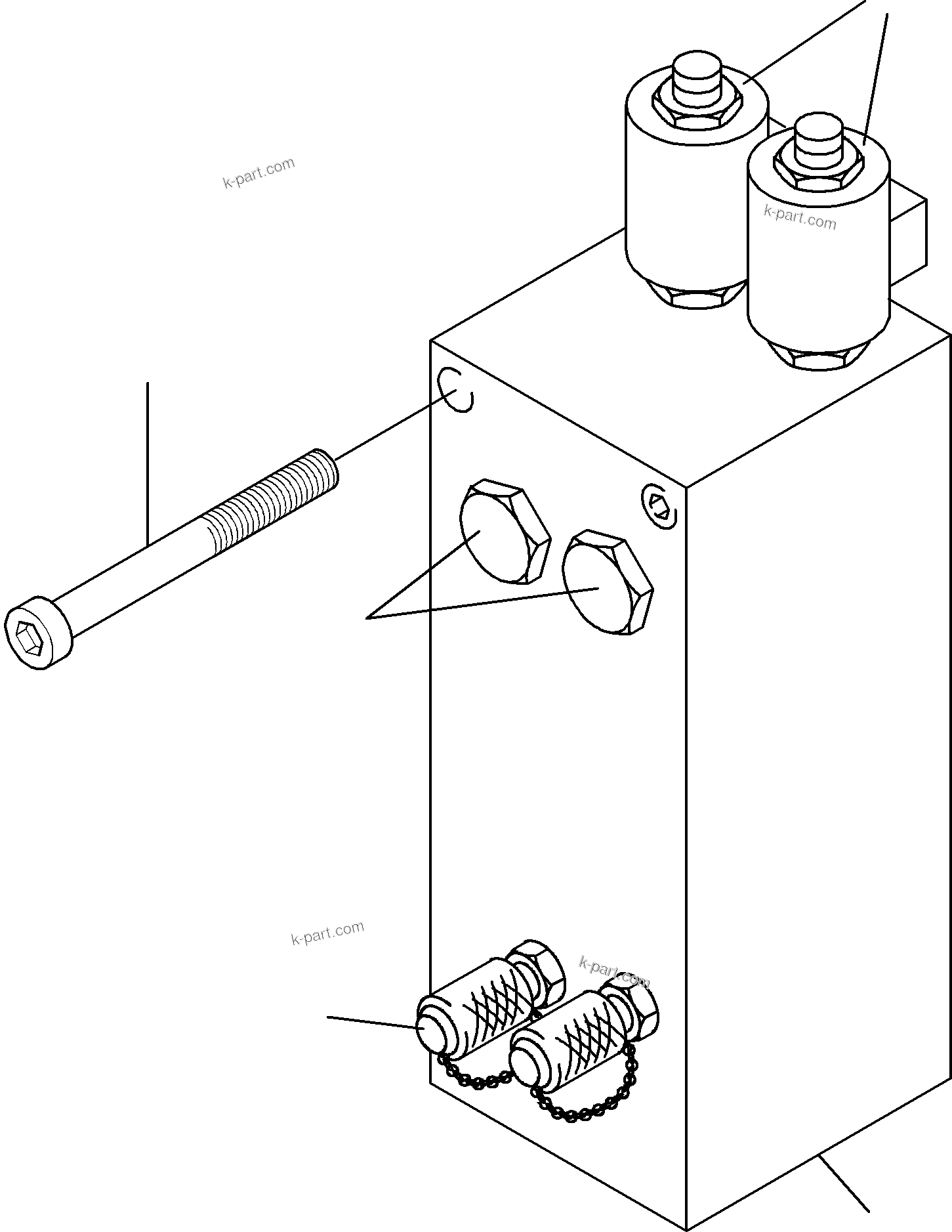 k-part.com

k-part.com

k-part.com

k-part.com