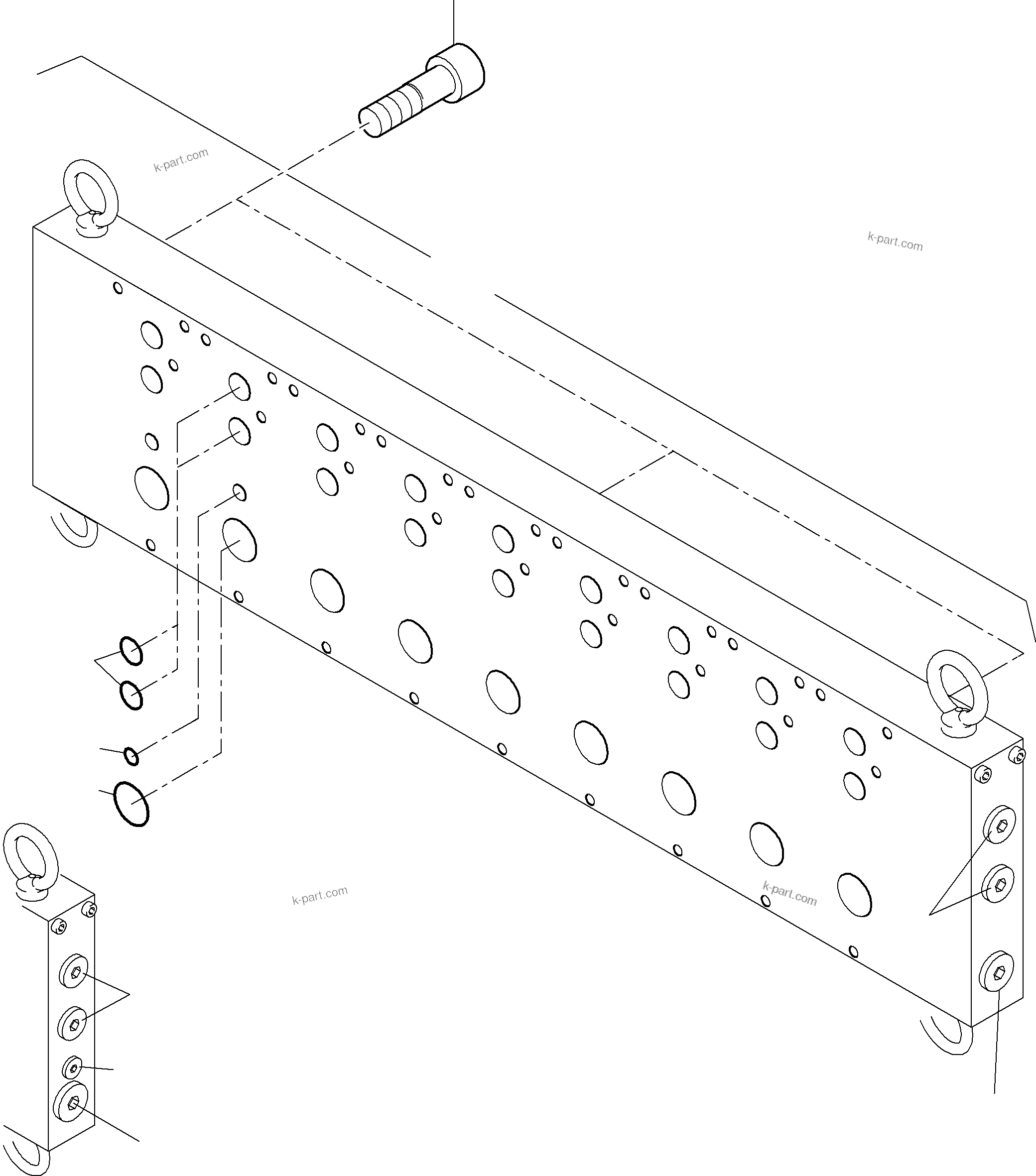 k-part.com

k-part.com

k-part.com

k-part.com