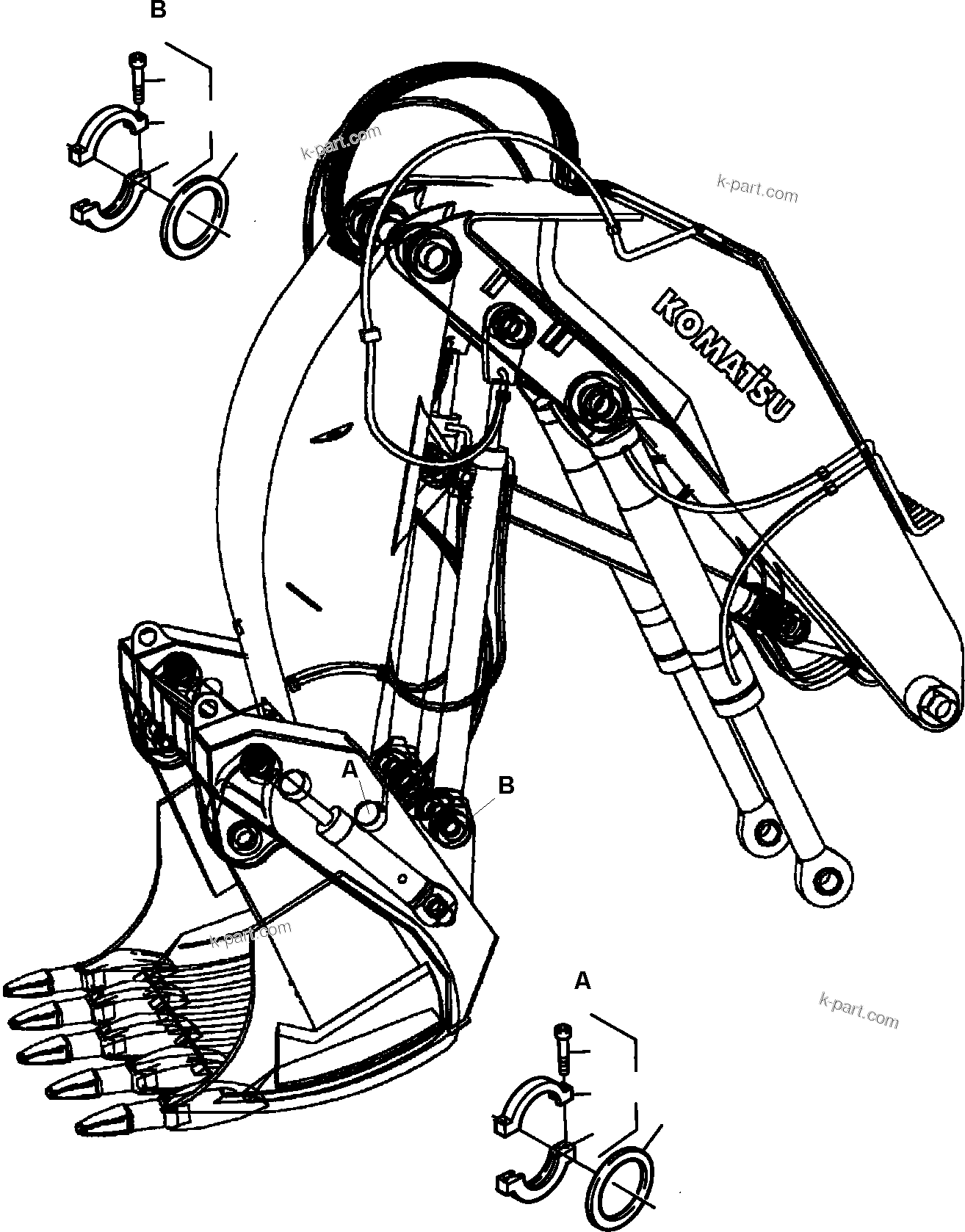 B

k-part.com

k-part.com

KOMATSU

A

B

k-part.com

A

k-part.com