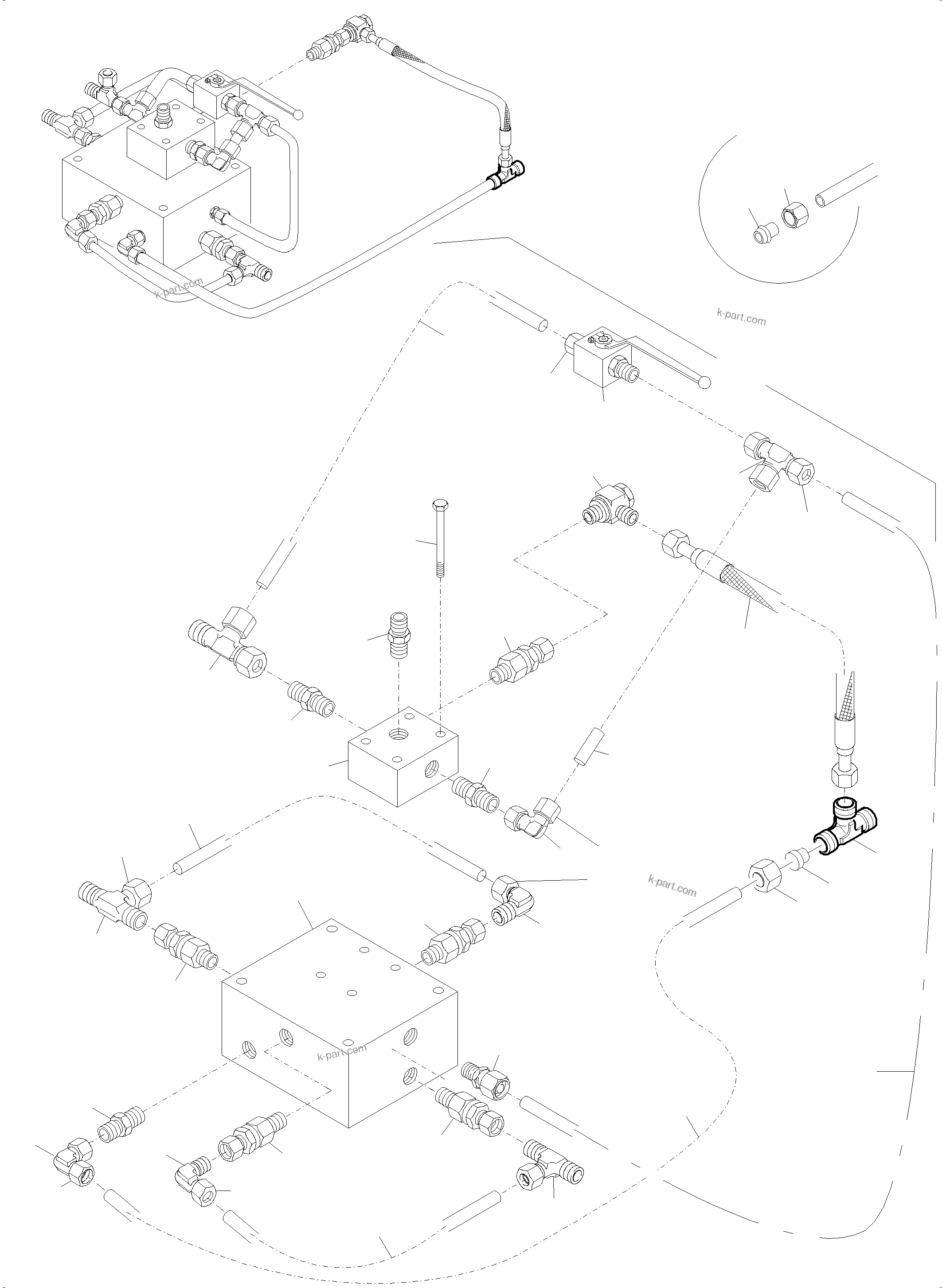 k-part.com

k-part.com

k-part.com

k-part.com