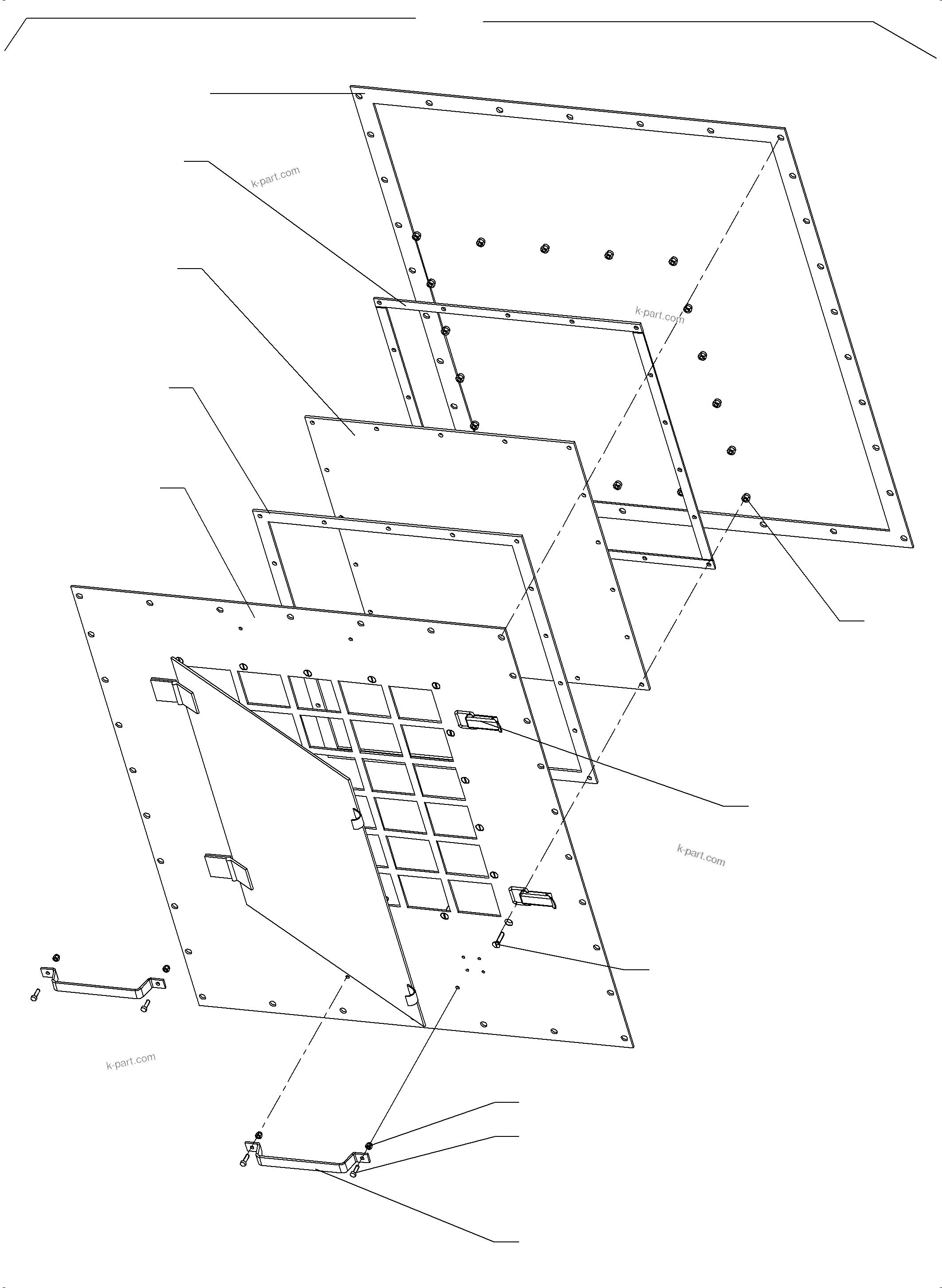 k-part.com

k-part.com

k-part.com

k-part.com