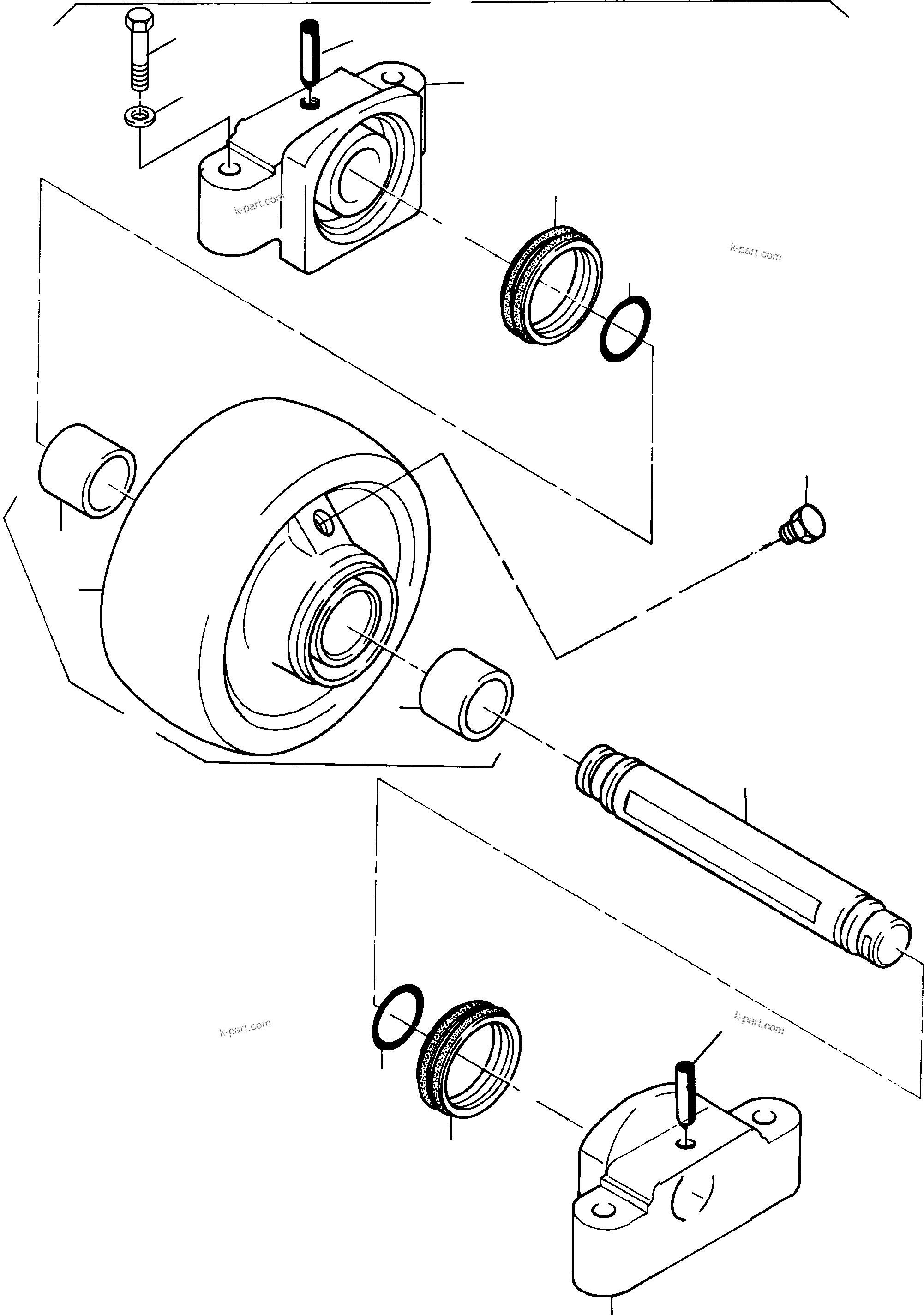 k-part.com

k-part.com

k-part.com

k-part.com