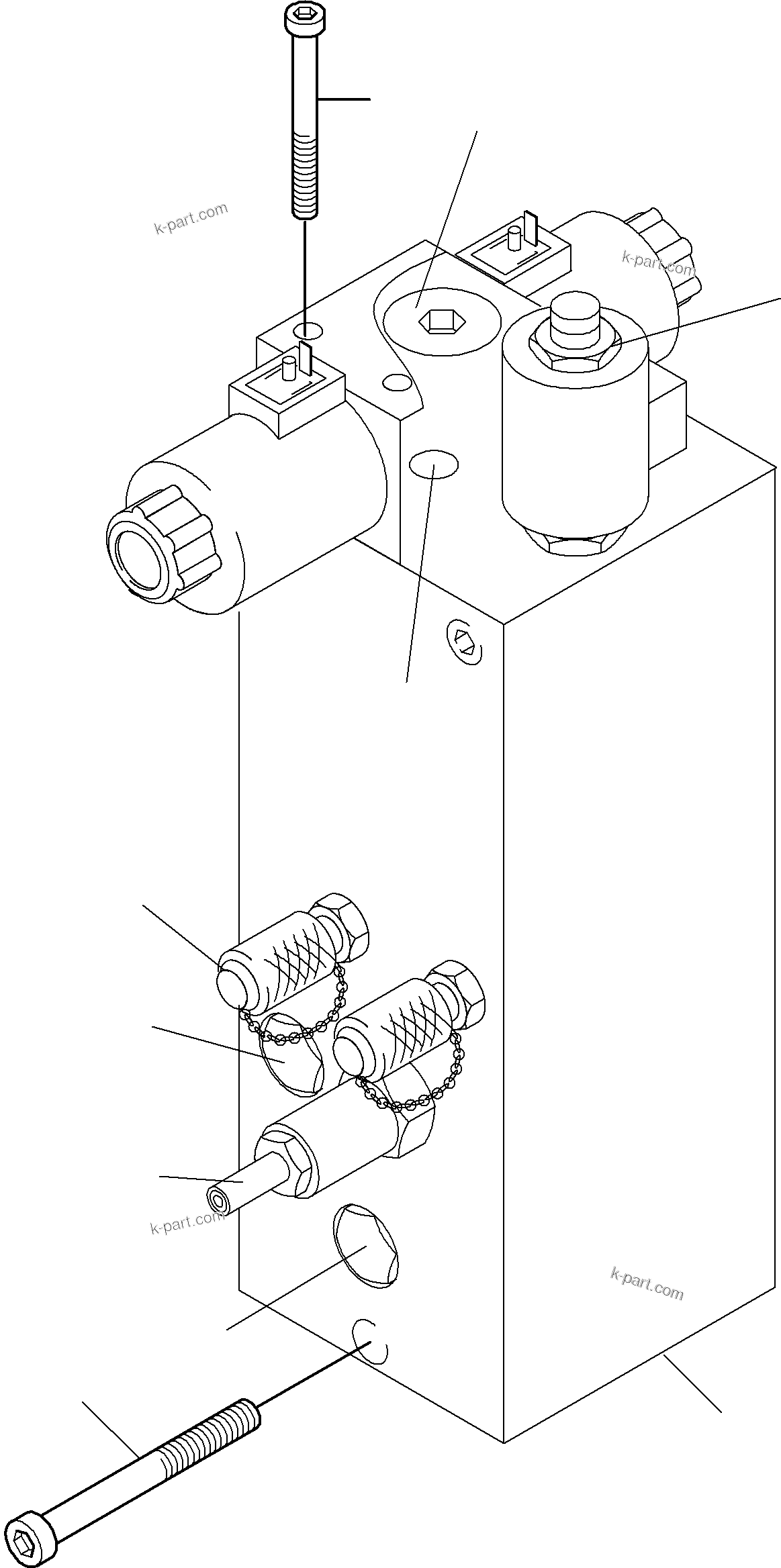 k-part.com

k-part.com

k-part.com

k-part.com