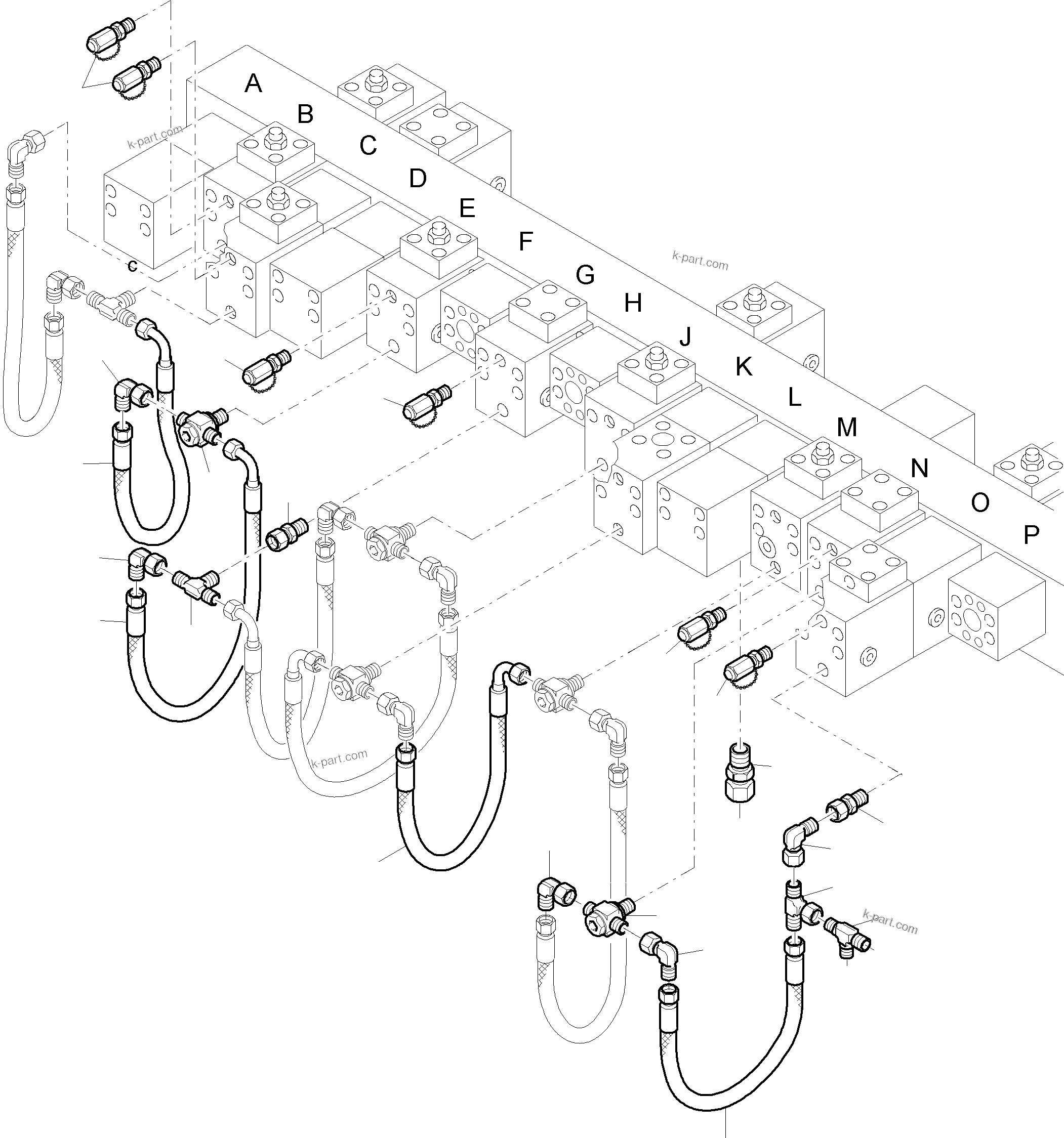 A
B
C
D
E
F
G
H
J
K
L
M
N
O
P
c
k-part.com
k-part.com
k-part.com
k-part.com