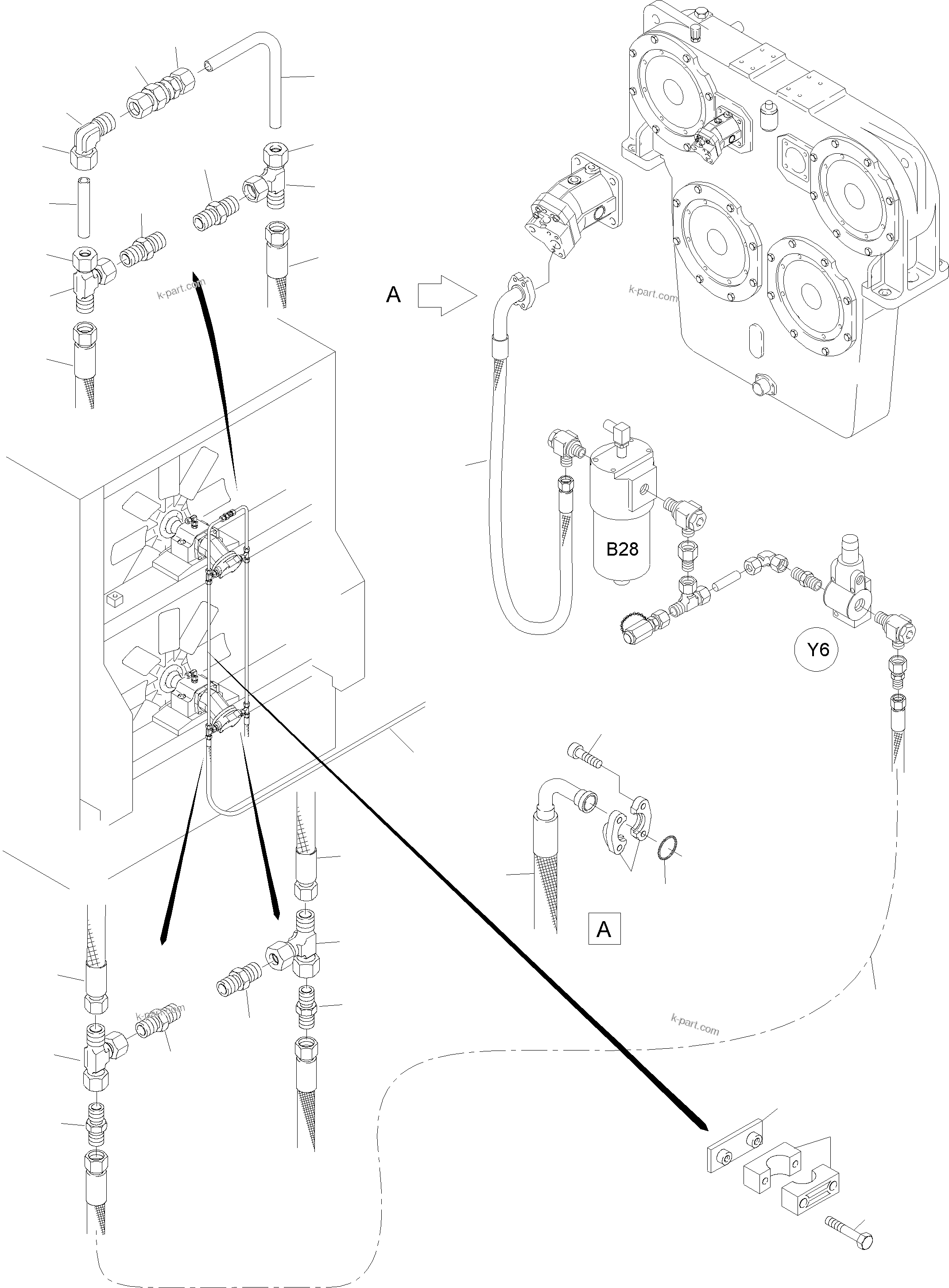 k-part.com

A

k-part.com

B28

Y6

A

k-part.com

k-part.com