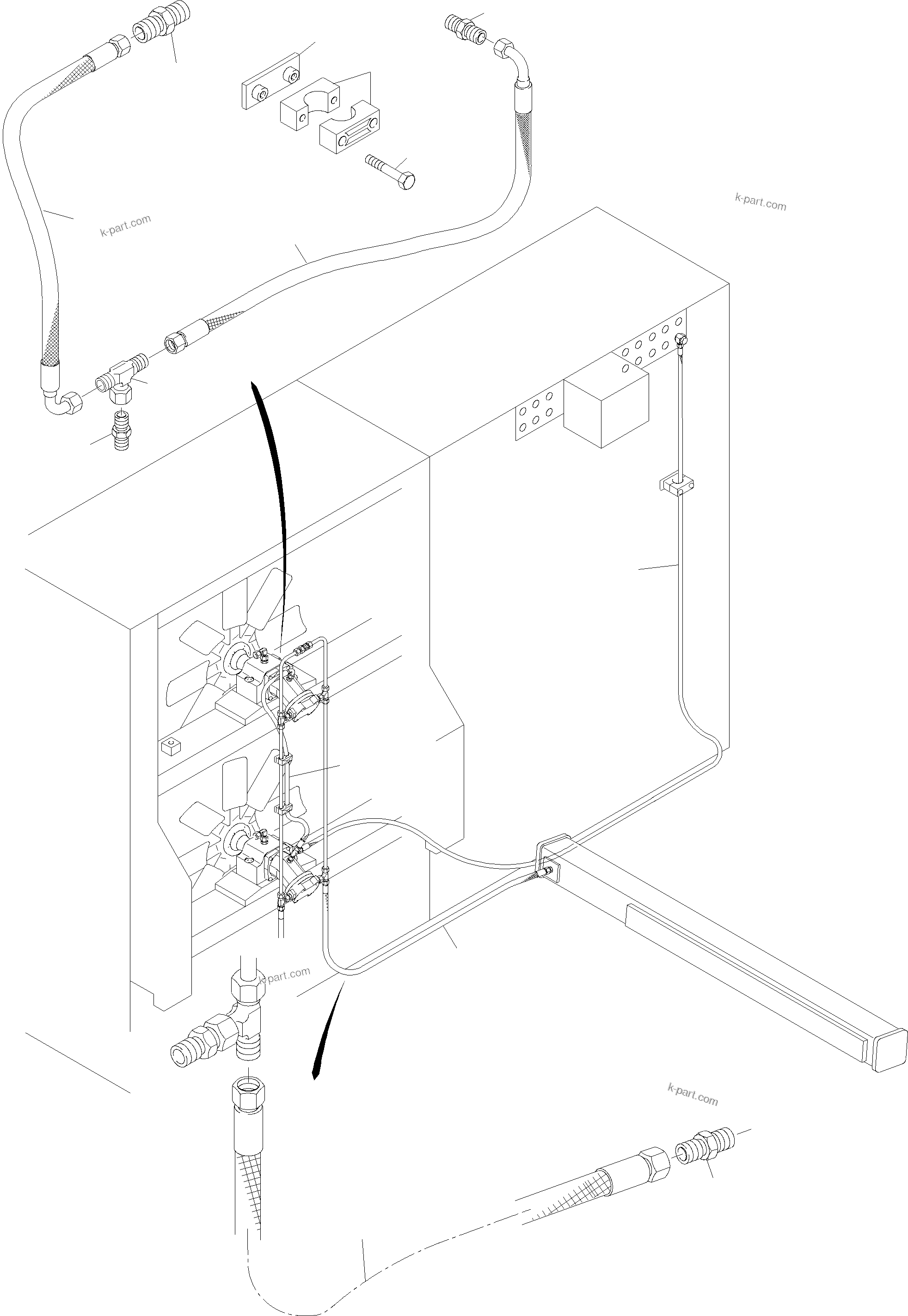 k-part.com

k-part.com

k-part.com

k-part.com