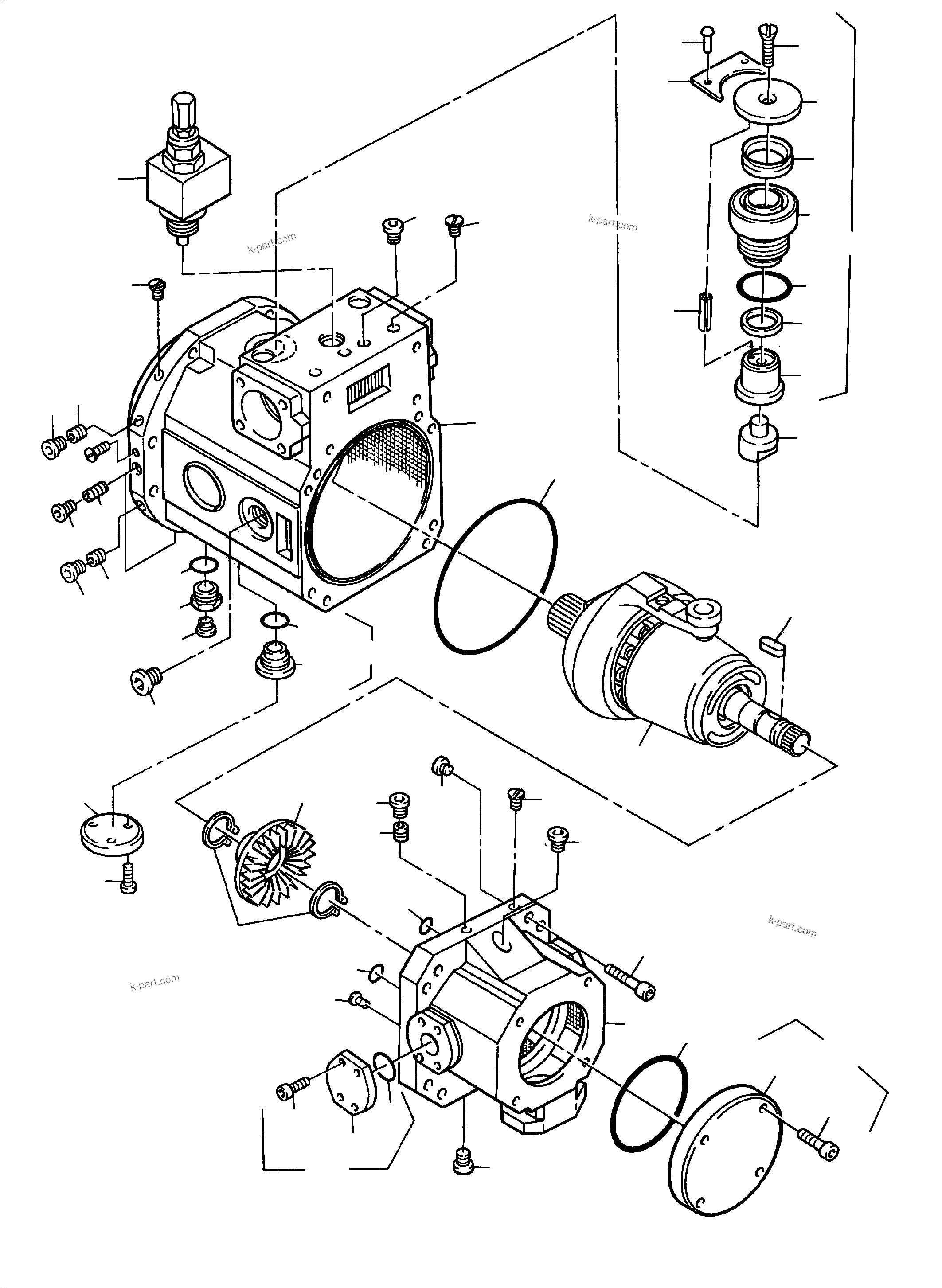 k-part.com

k-part.com

k-part.com

k-part.com