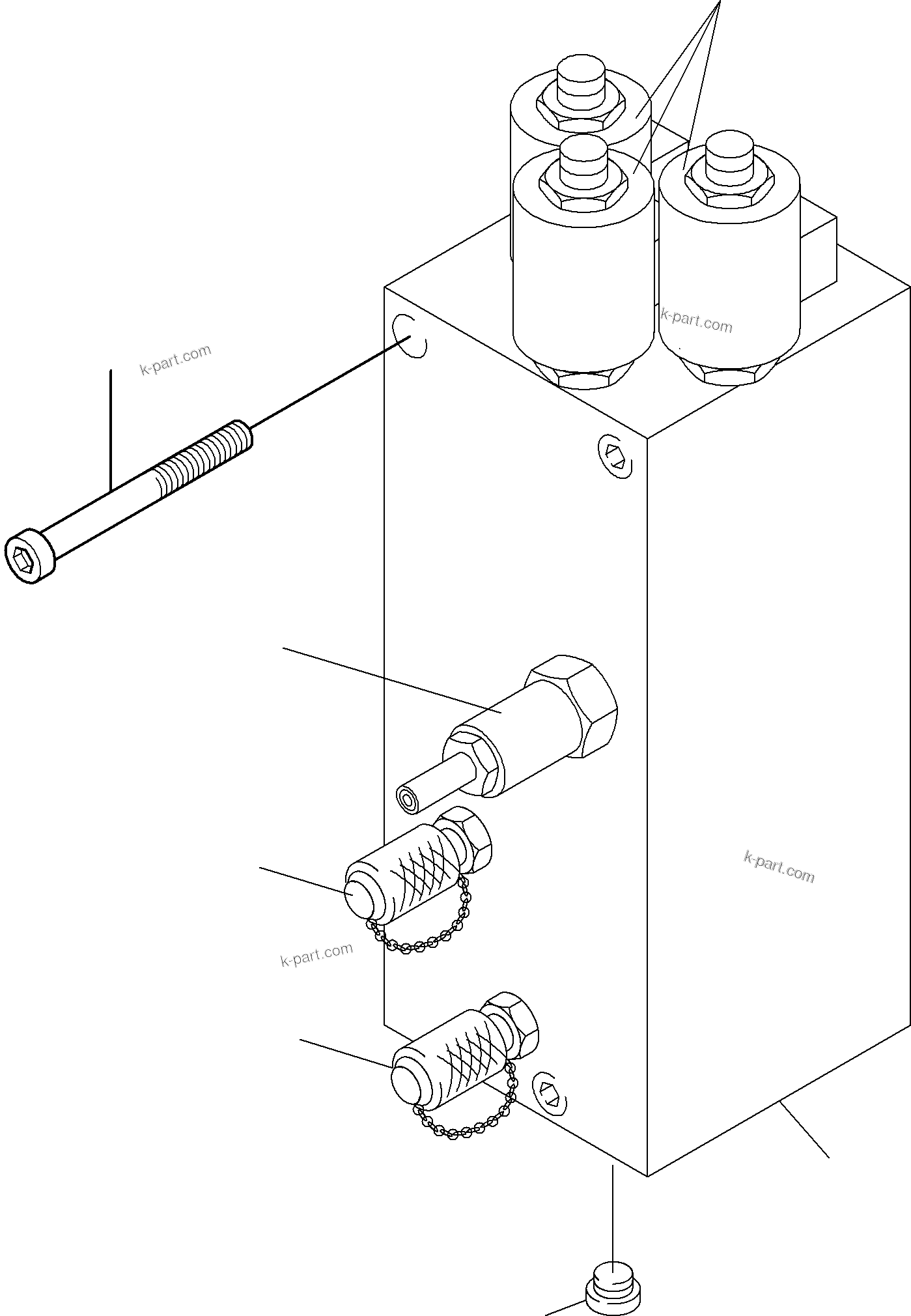 k-part.com

k-part.com

k-part.com

k-part.com