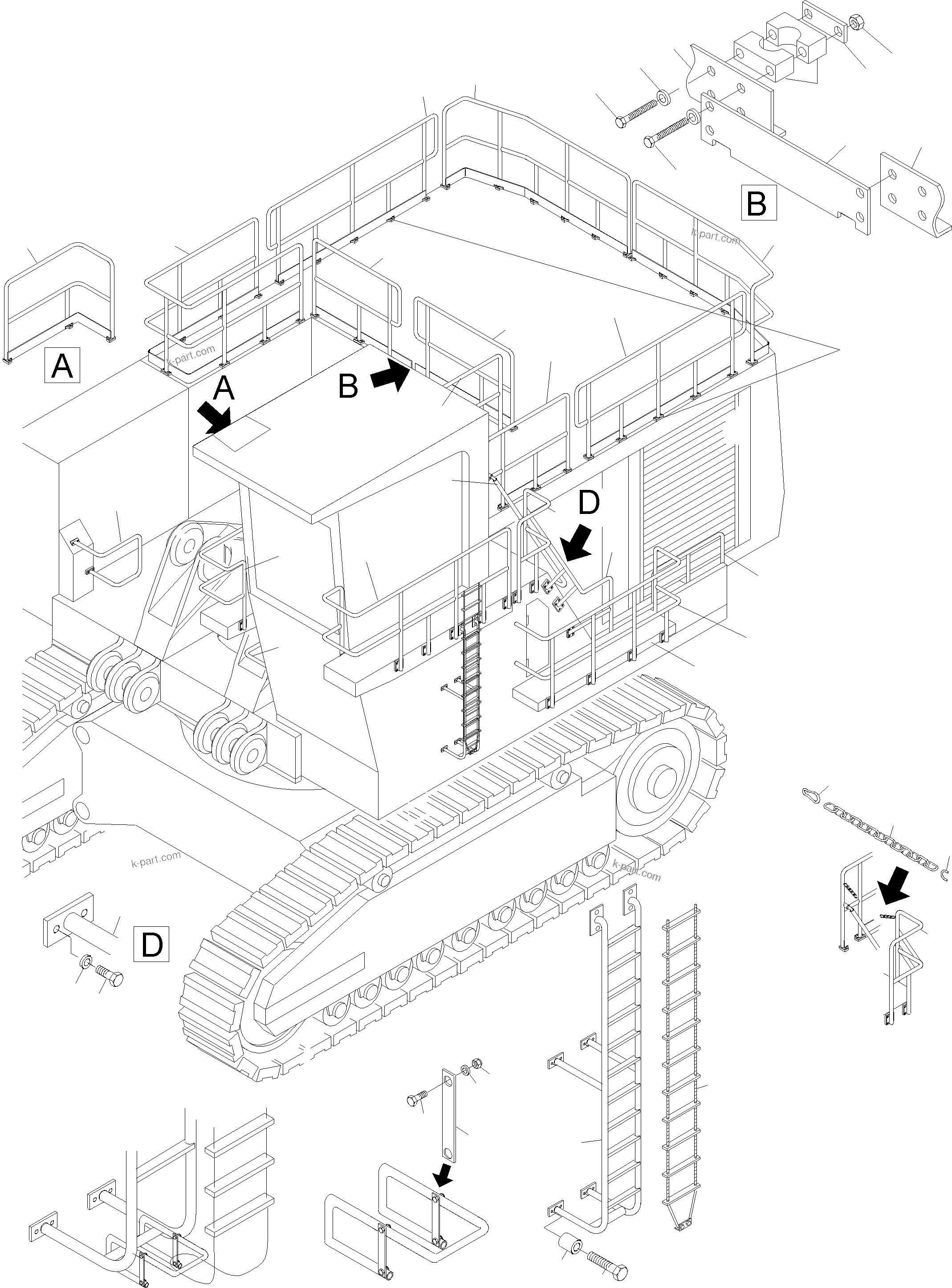 B

k-part.com

A

k-part.com

A

B

D

k-part.com

k-part.com

D