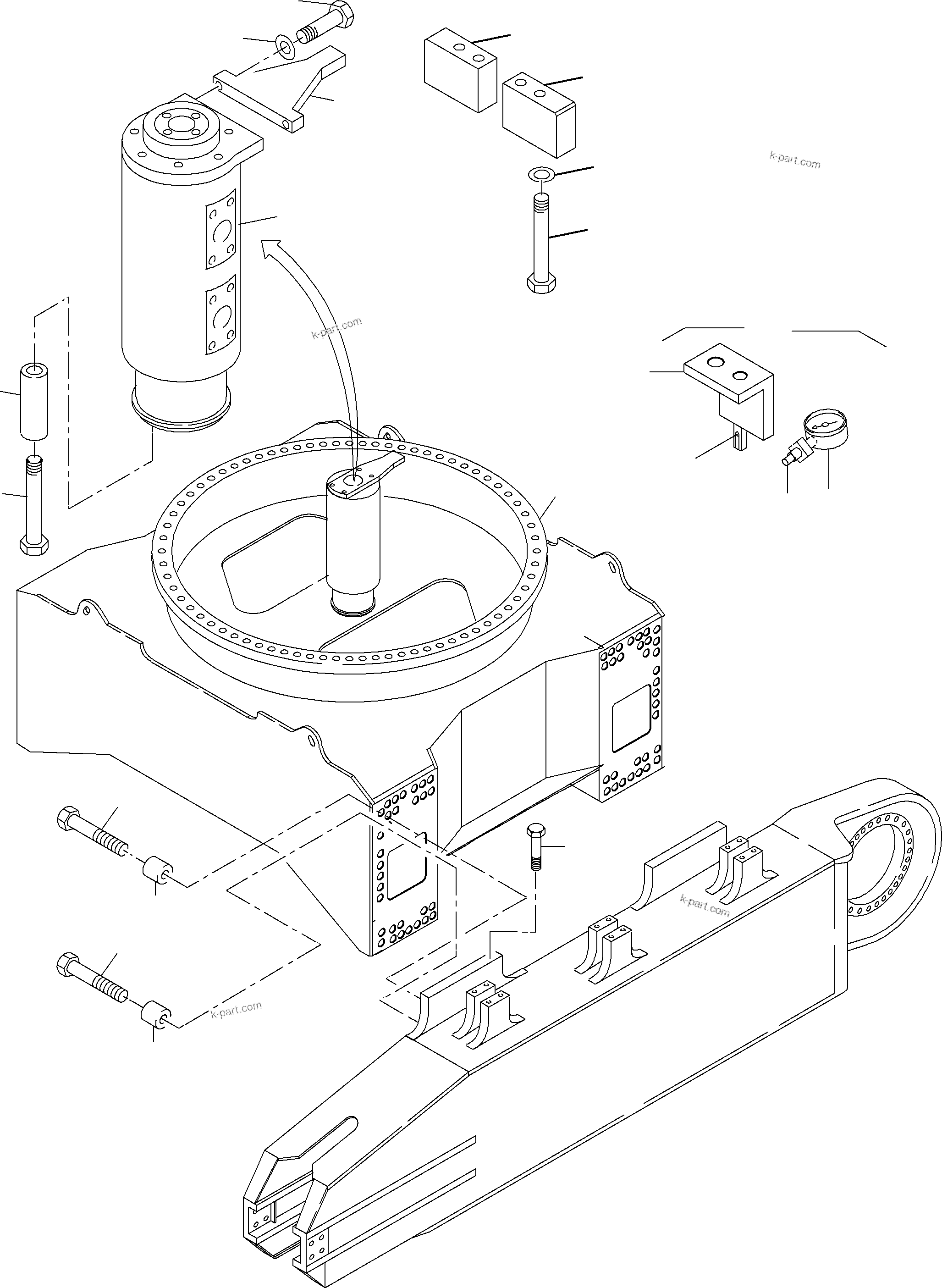 k-part.com

k-part.com

k-part.com

k-part.com