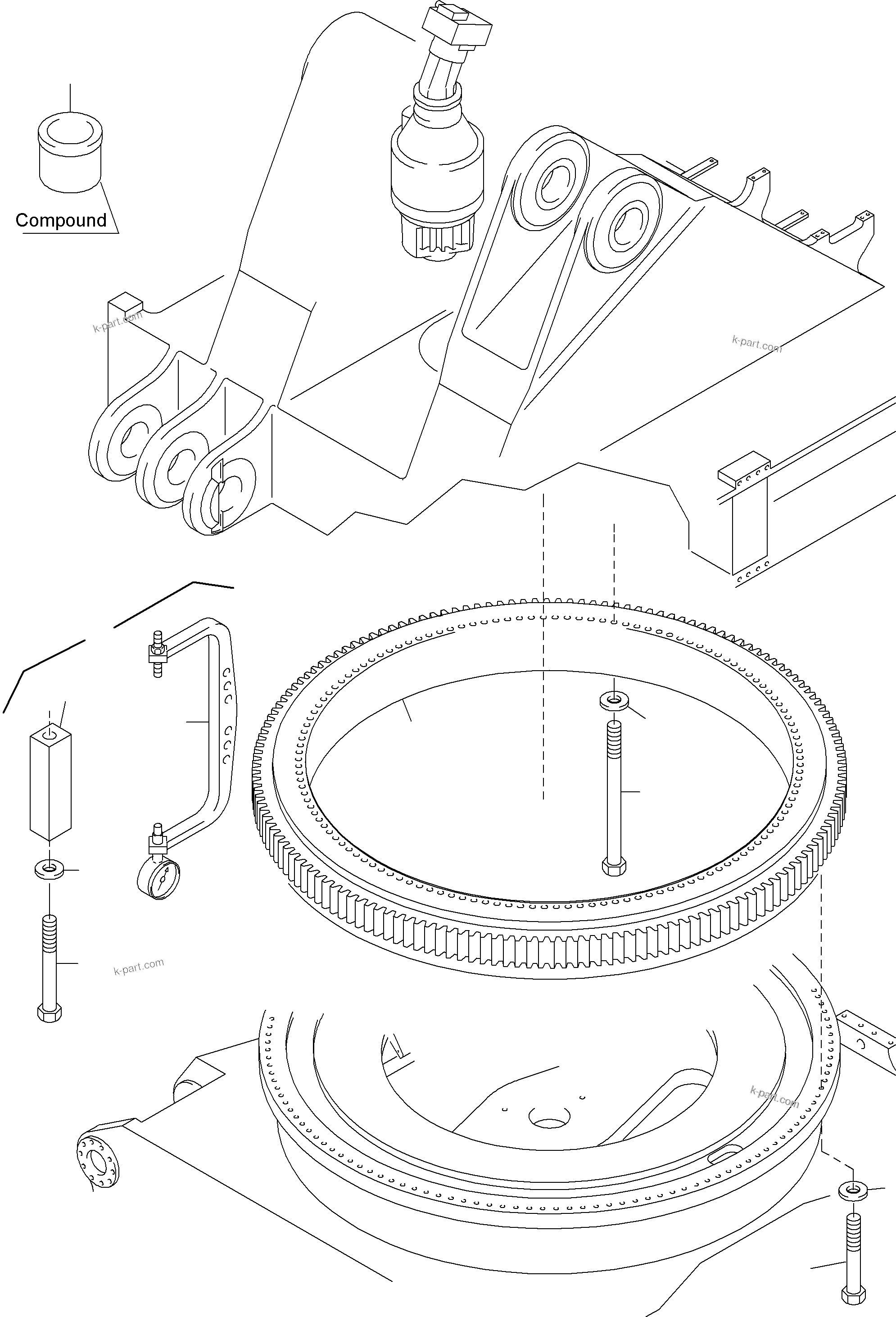 Compound

k-part.com

k-part.com

k-part.com

k-part.com