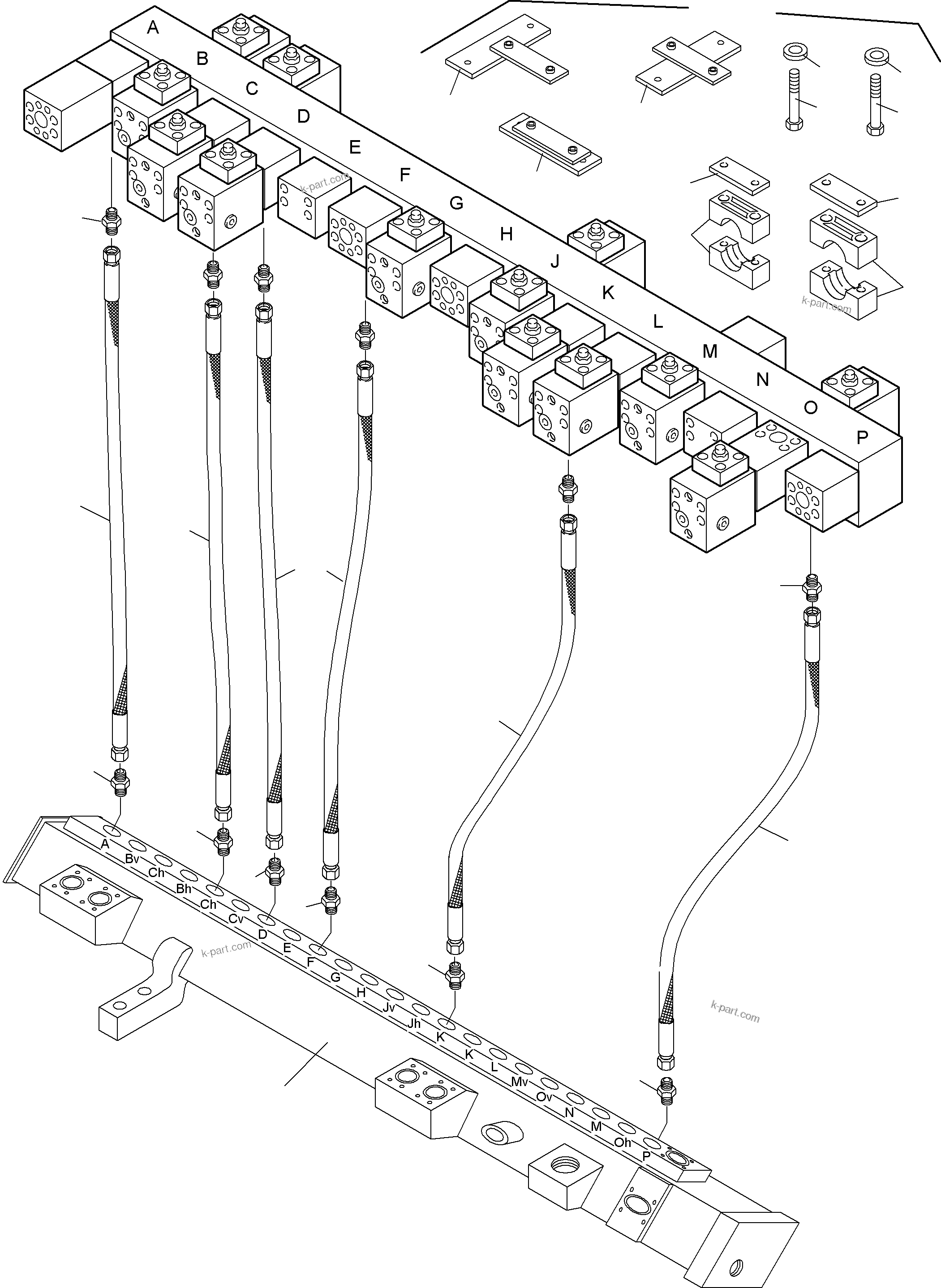 A
B
C
D
E
F
G
H
J
K
L
M
N
O
P

k-part.com

k-part.com

A
Bv
Ch
Bh
Ch
Cv
D
E
F
G
H
Jv
Jh
K
K
L
Mv
Ov
N
M
Oh
P

k-part.com

k-part.com