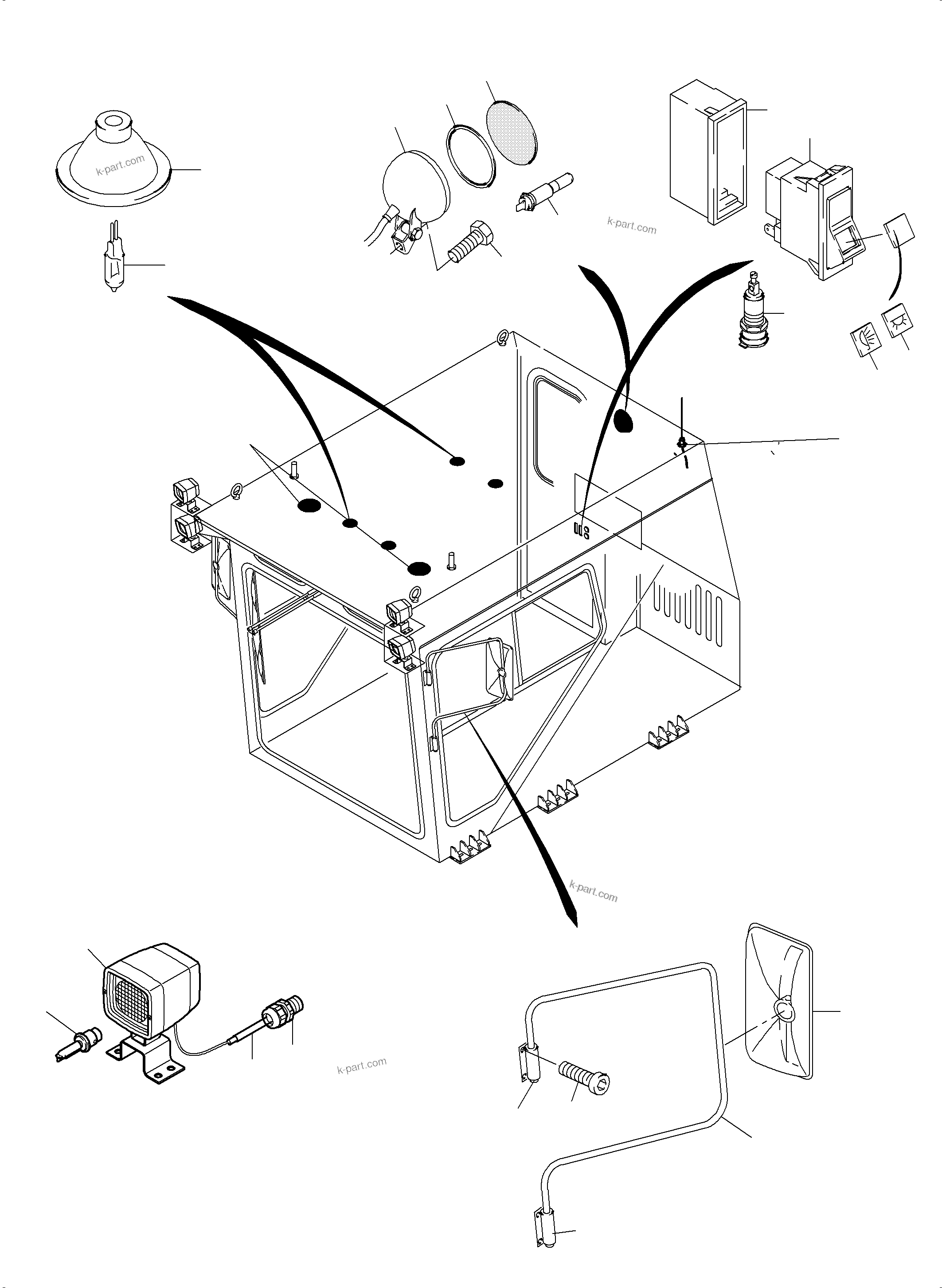 k-part.com

k-part.com

k-part.com

k-part.com