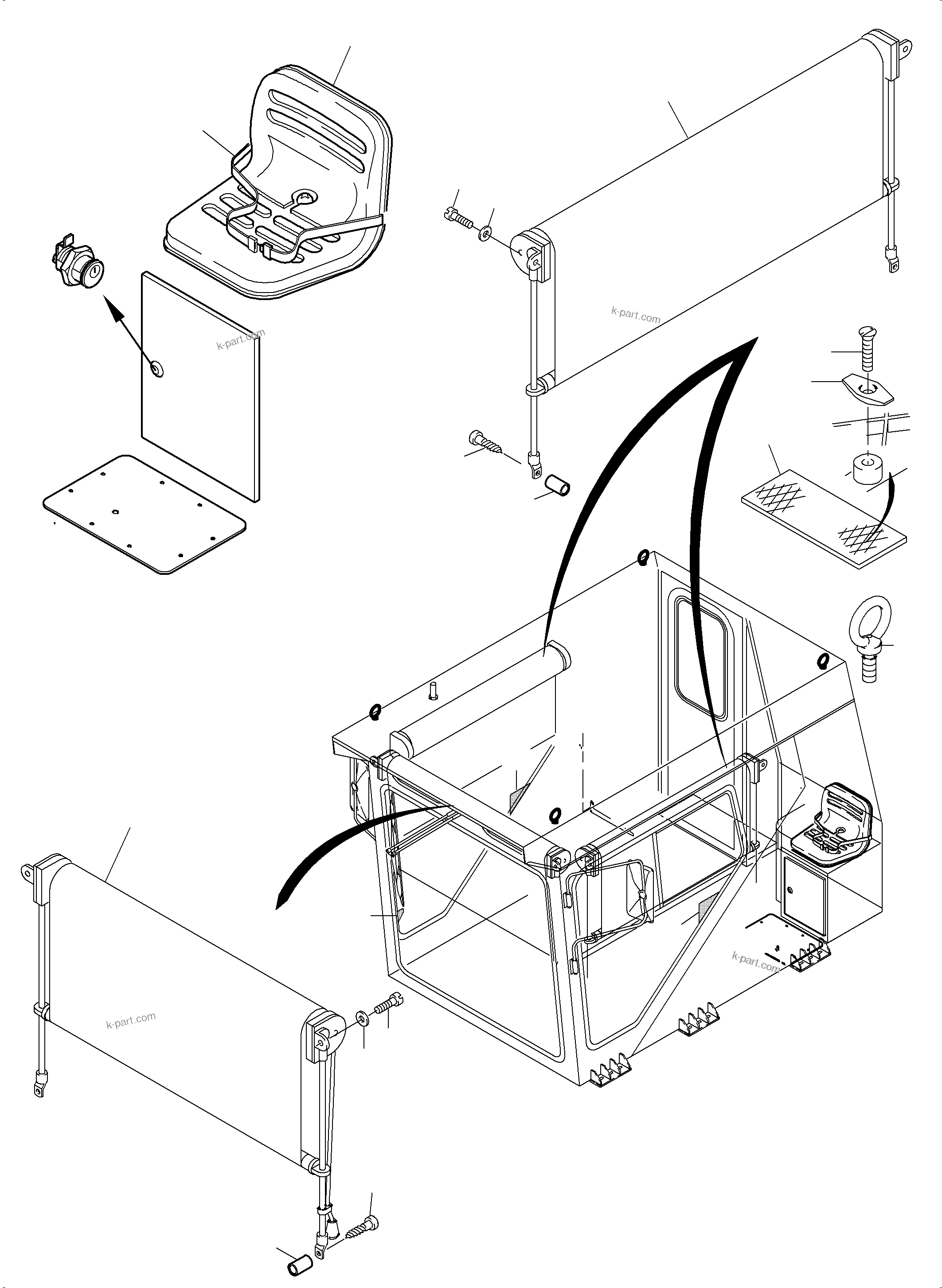 k-part.com

k-part.com

k-part.com

k-part.com