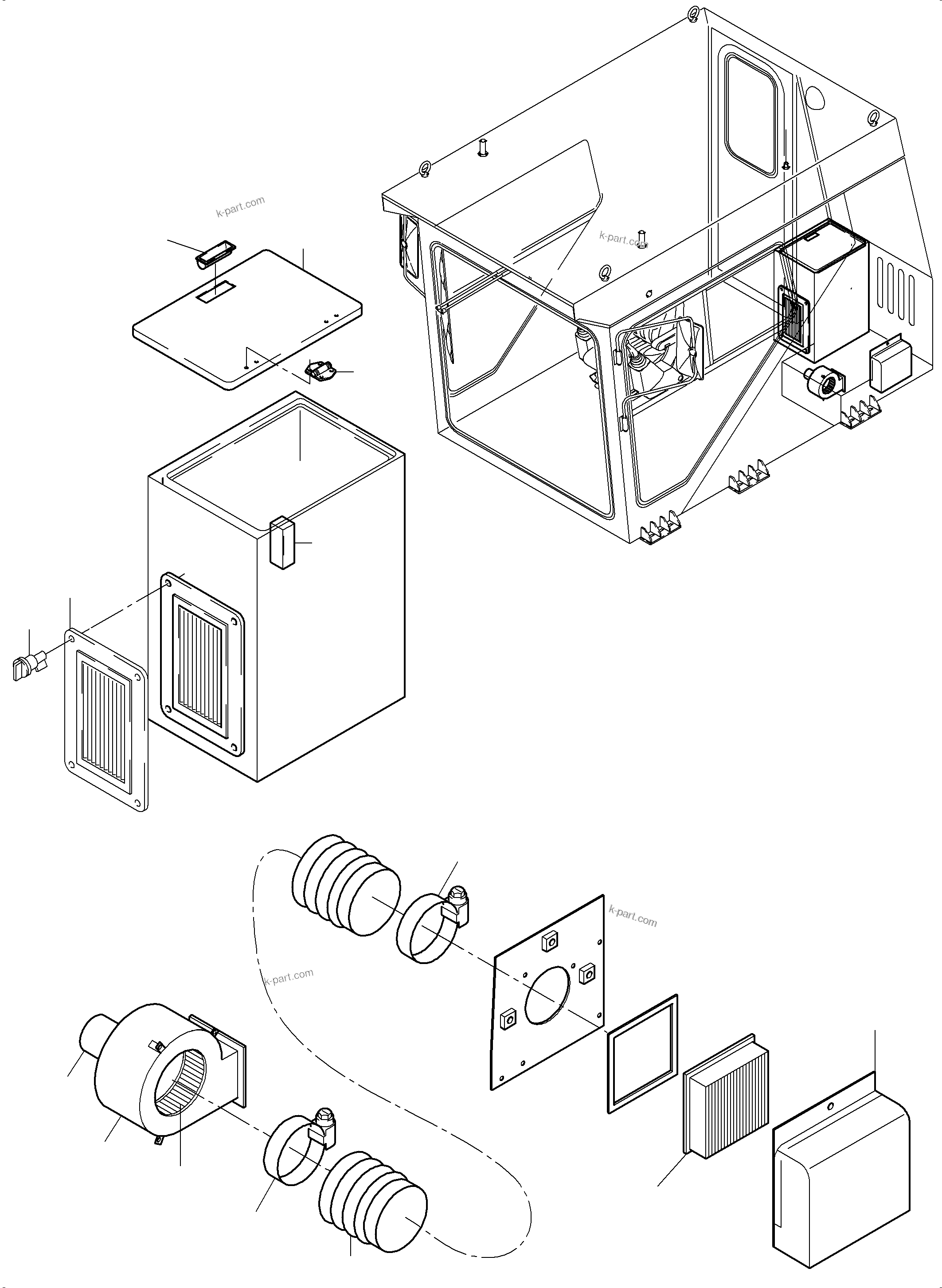 k-part.com

k-part.com

k-part.com

k-part.com