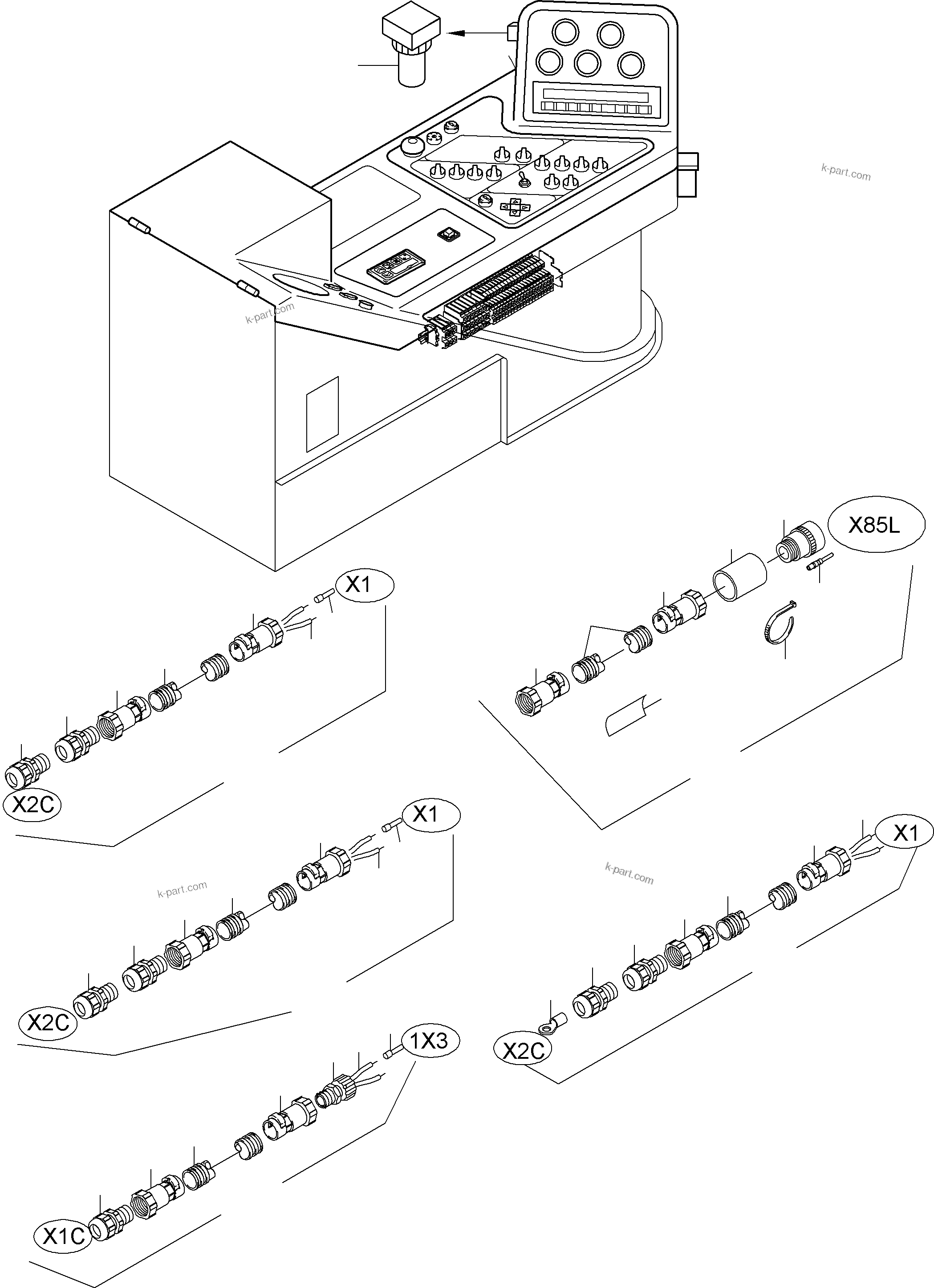 k-part.com

k-part.com

X85L

X1

X2C

X1

k-part.com

k-part.com

X1

X2C

1X3

X2C

X1C