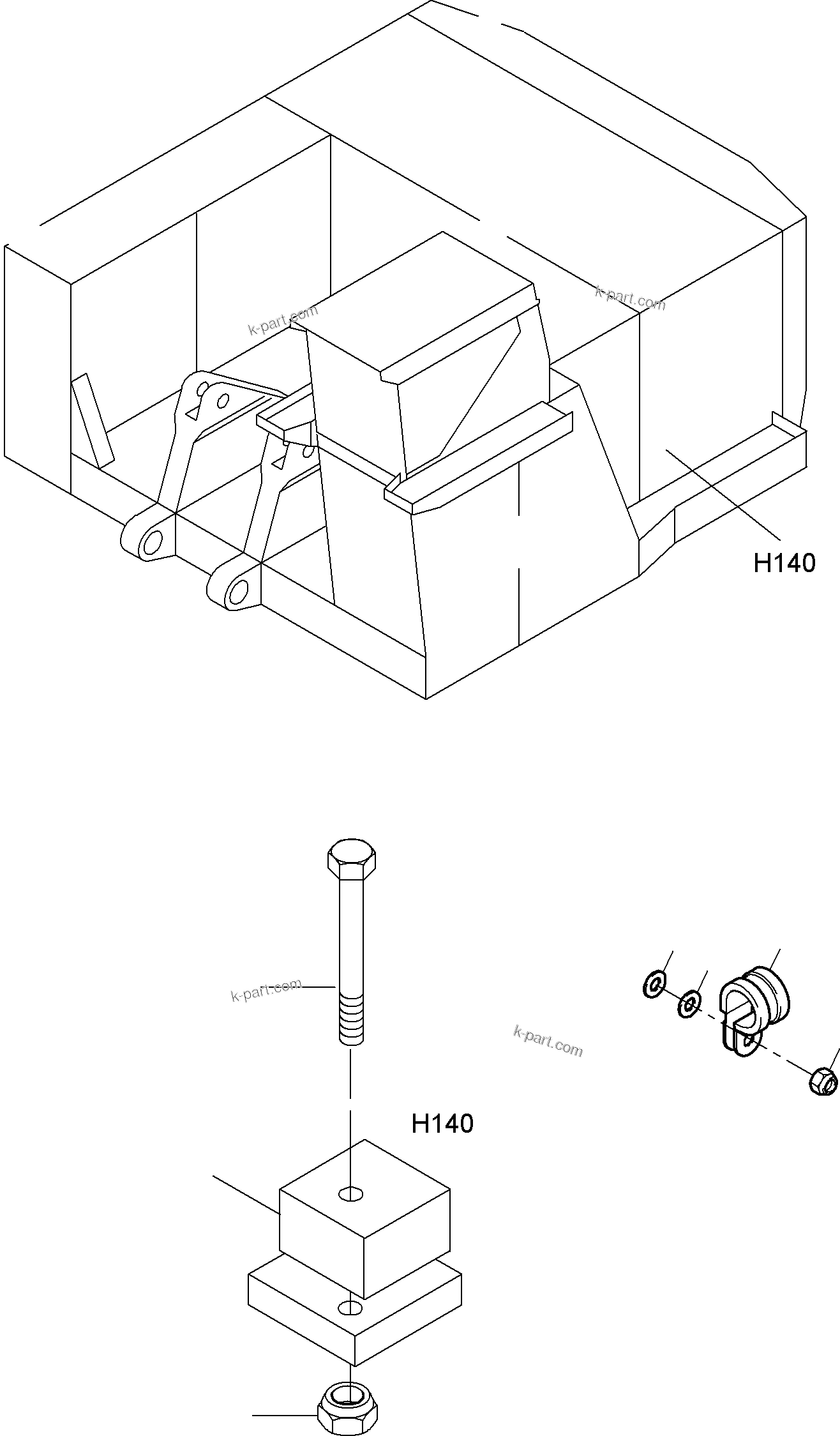 k-part.com

k-part.com

H140

k-part.com

k-part.com

H140