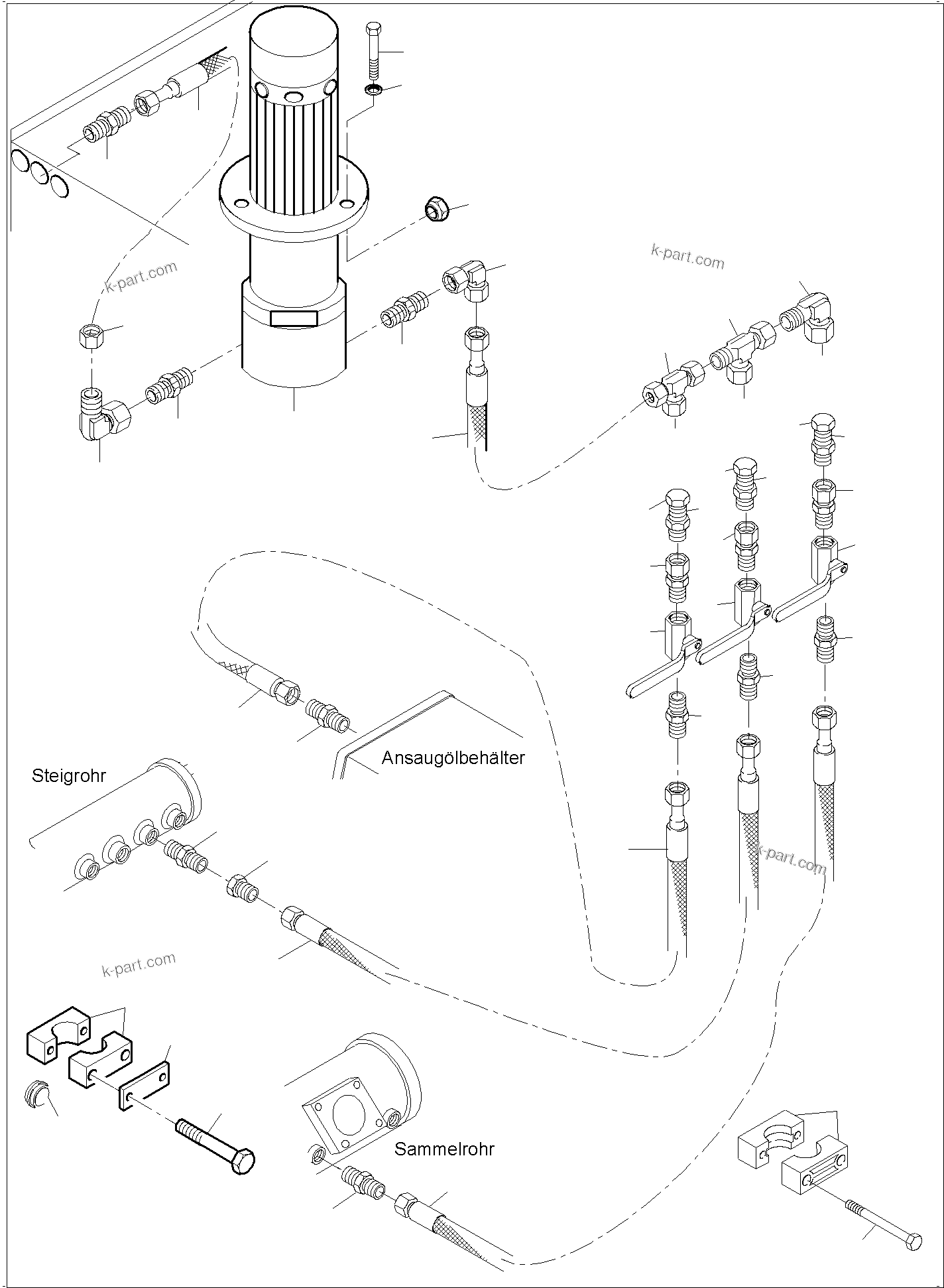 k-part.com

k-part.com

Ansaugölbehälter

Steigrohr

k-part.com

k-part.com

Sammelrohr