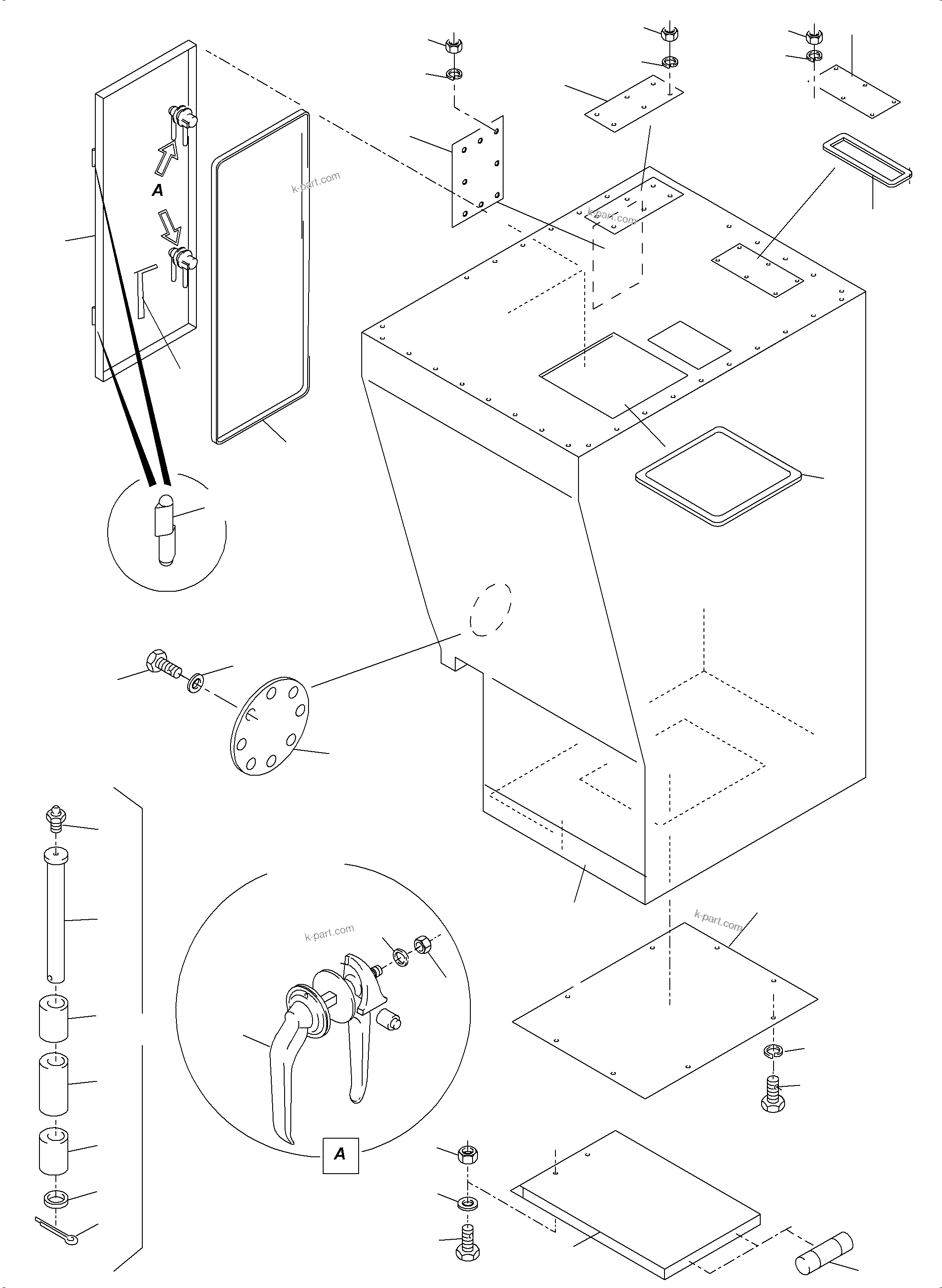 A

k-part.com

k-part.com

k-part.com

k-part.com

A