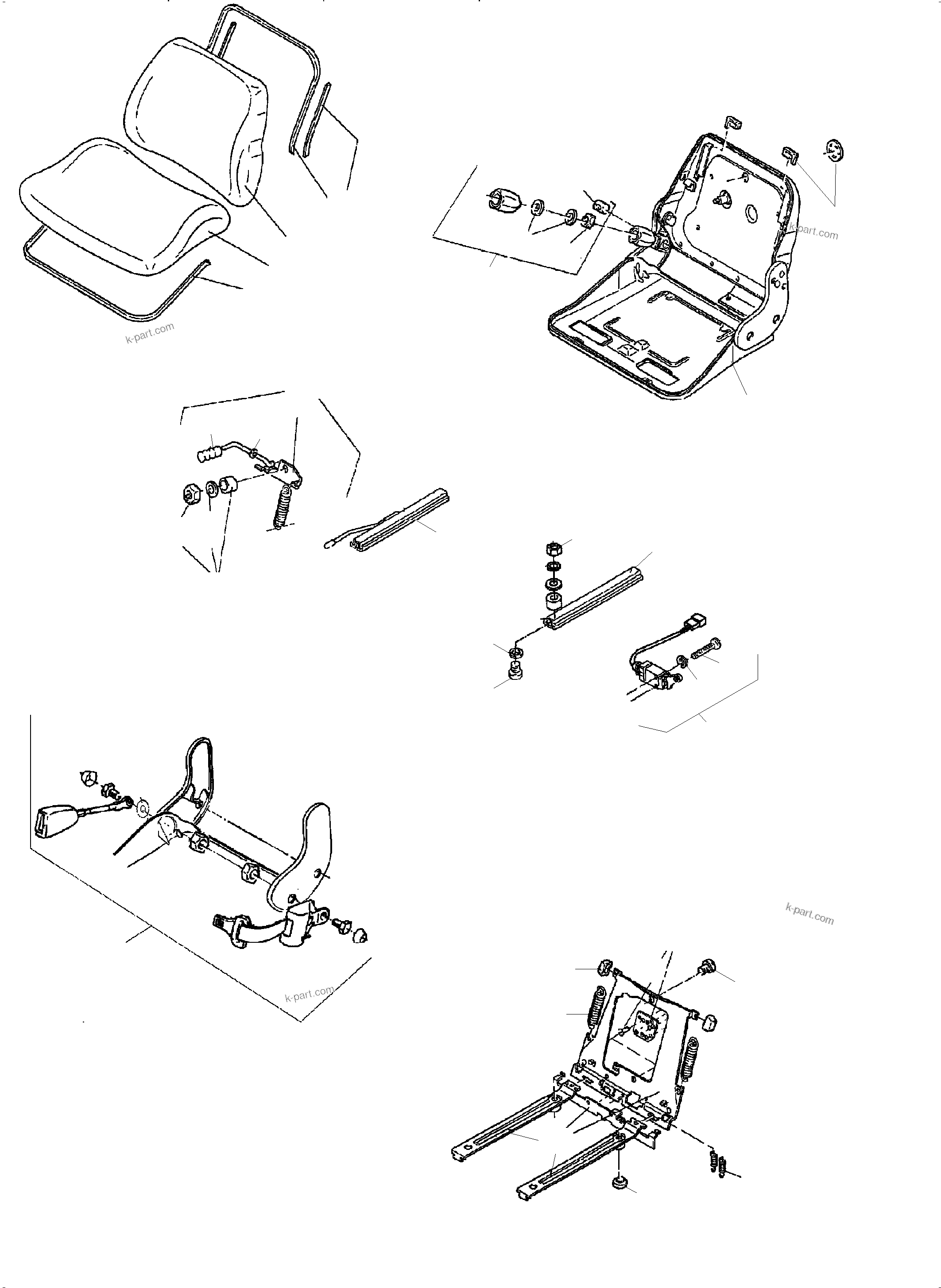 k-part.com

k-part.com

k-part.com

k-part.com