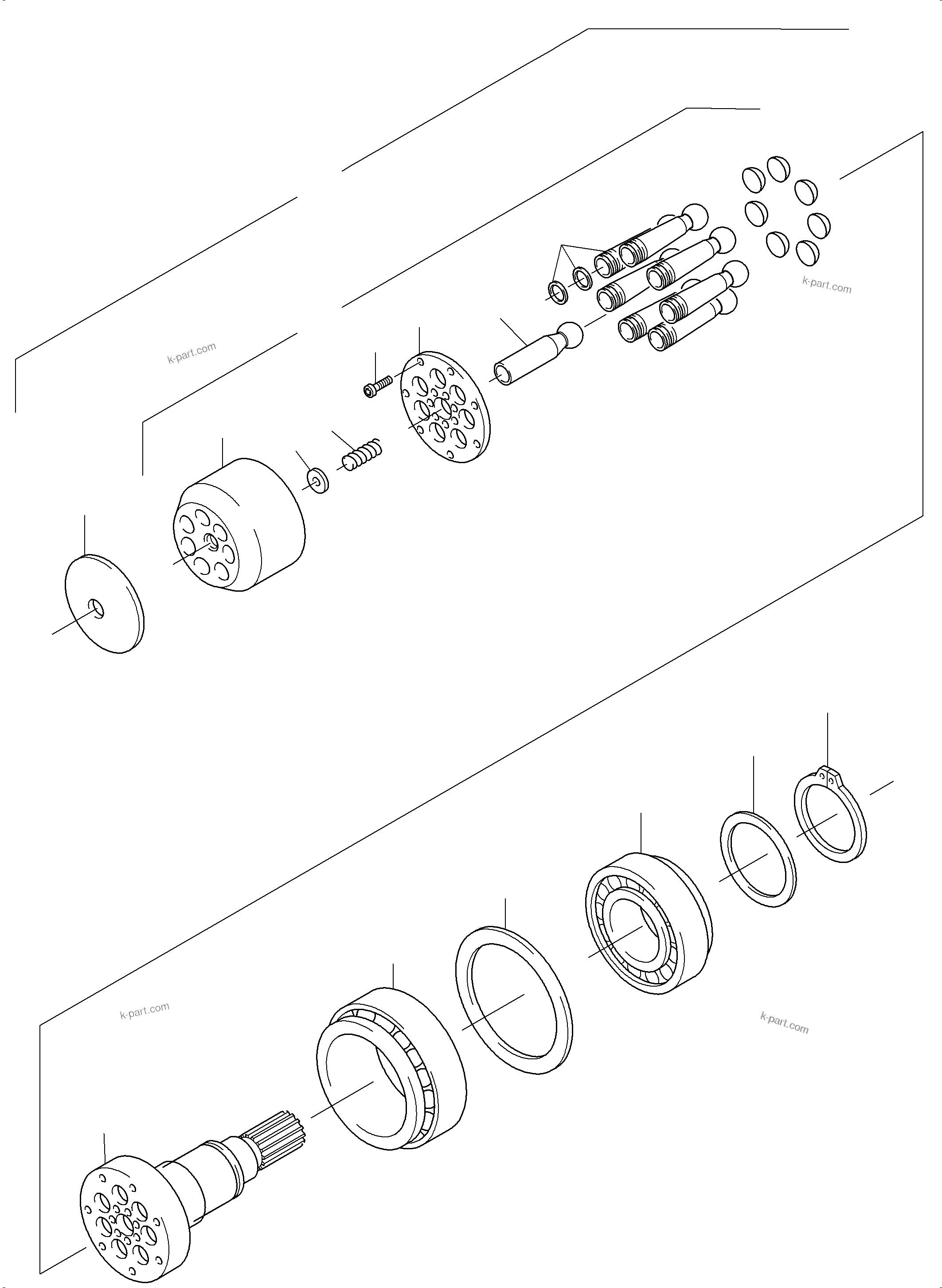 k-part.com

k-part.com

k-part.com

k-part.com