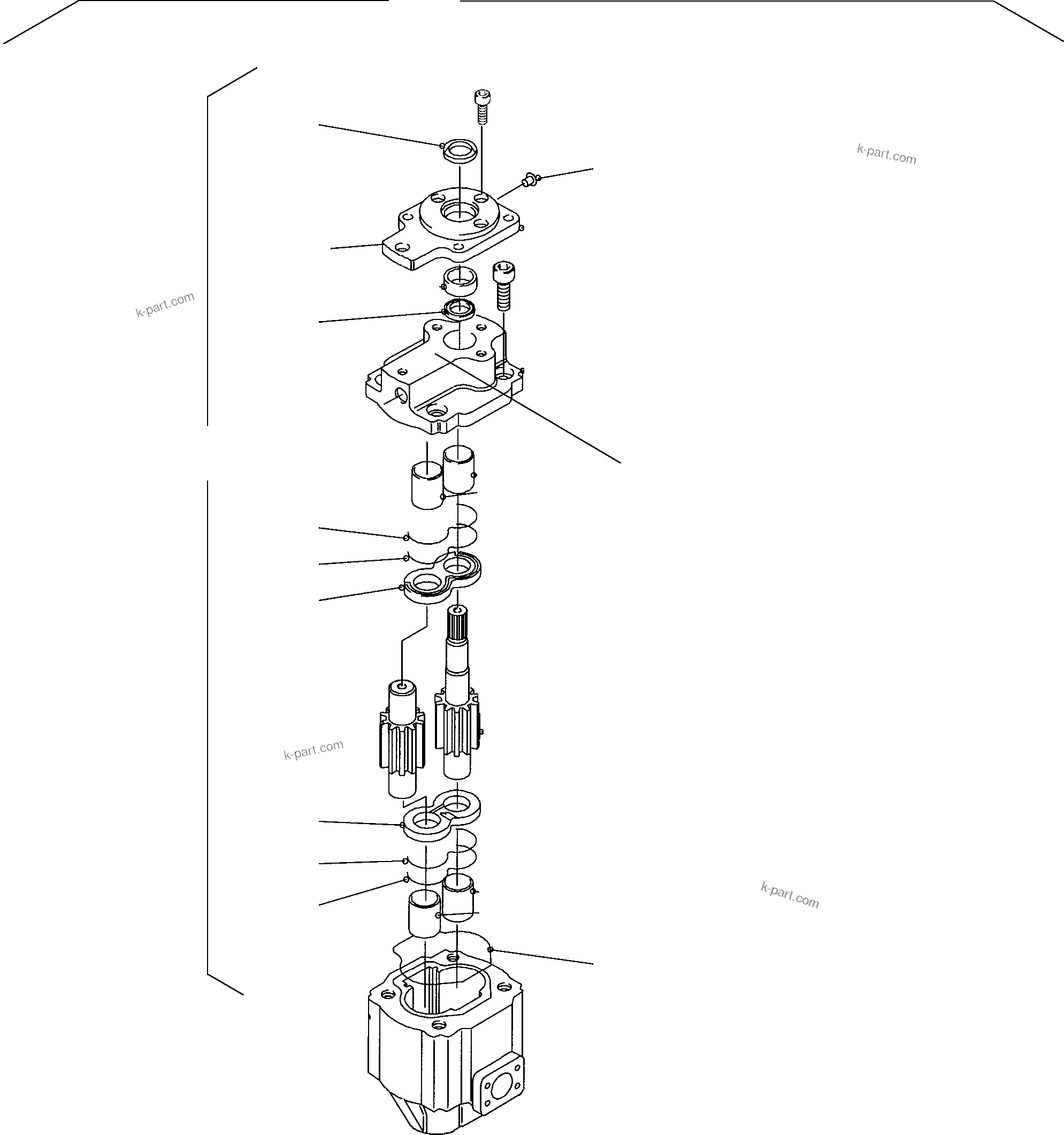 k-part.com

k-part.com

k-part.com

k-part.com