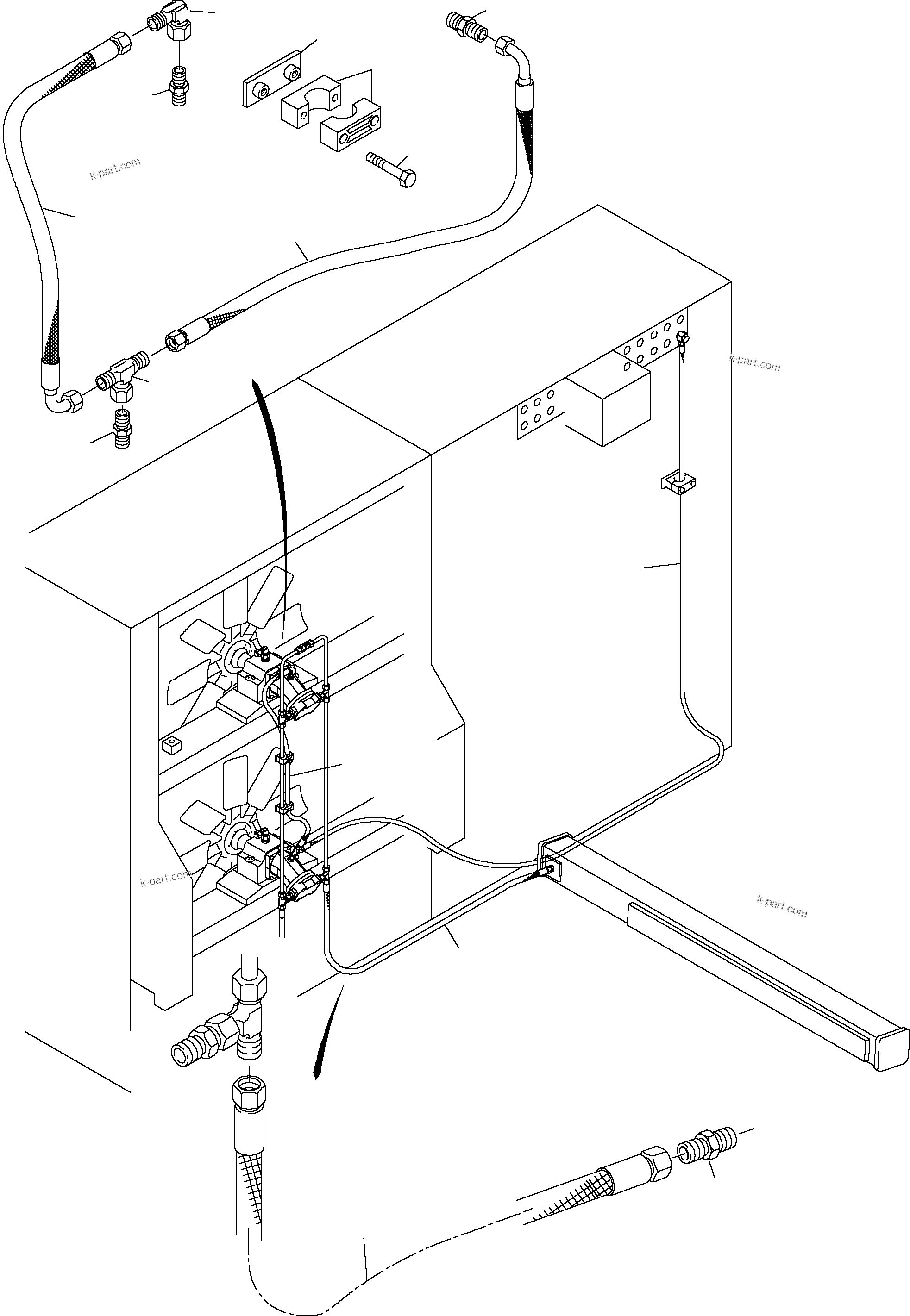 k-part.com

k-part.com

k-part.com

k-part.com